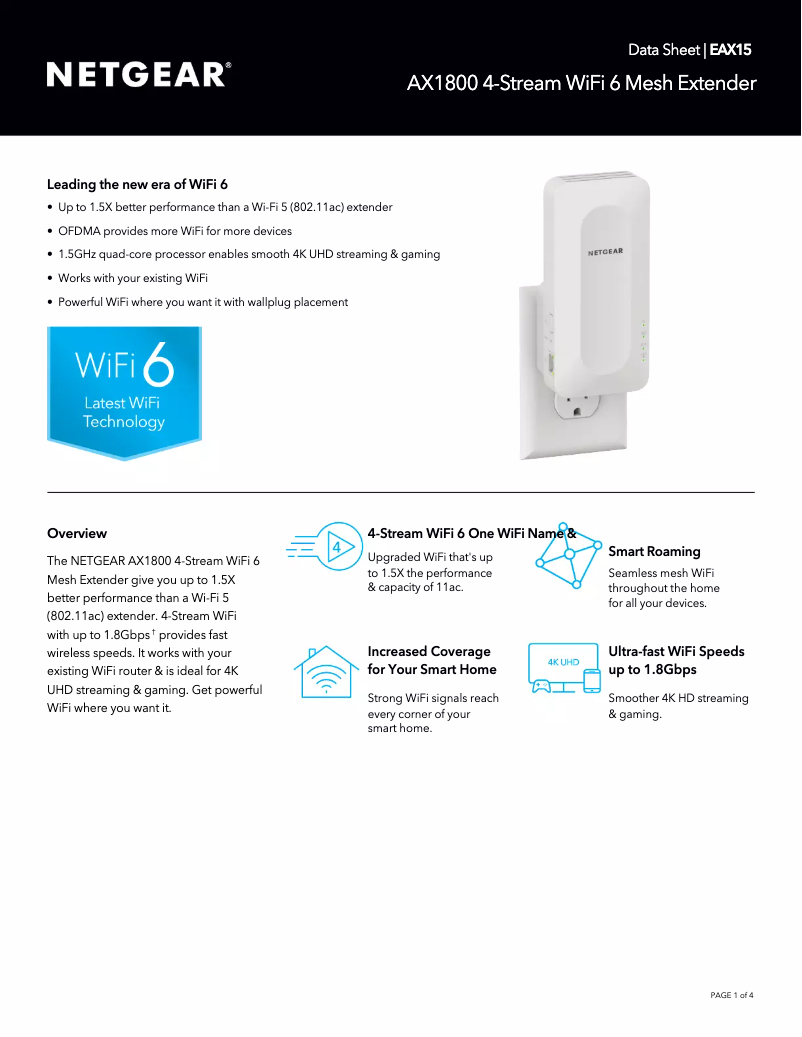 NETGEAR®

Data Sheet | EAX15

AX1800 4-Stream WiFi 6 Mesh Extender

Leading the new era of WiFi 6

• Up to 1.5X better performance than a Wi-Fi 5 (802.11ac) extender

• OFDMA provides more WiFi for more devices

• 1.5GHz quad-core processor enables smooth 4K UHD streaming & gaming

• Works with your existing WiFi

• Powerful WiFi where you want it with wallplug placement

WiFi 6
Latest WiFi Technology

NETGEAR

Overview

The NETGEAR AX1800 4-Stream WiFi 6 Mesh Extender give you up to 1.5X better performance than a Wi-Fi 5 (802.11ac) extender. 4-Stream WiFi with up to 1.8Gbps† provides fast wireless speeds. It works with your existing WiFi router & is ideal for 4K UHD streaming & gaming. Get powerful WiFi where you want it.

4

4-Stream WiFi 6 One WiFi Name &

Upgraded WiFi that's up to 1.5X the performance & capacity of 11ac.

Smart Roaming

Seamless mesh WiFi throughout the home for all your devices.

Increased Coverage for Your Smart Home

Strong WiFi signals reach every corner of your smart home.

4K UHD

Ultra-fast WiFi Speeds up to 1.8Gbps

Smoother 4K HD streaming & gaming.

PAGE 1 of 4