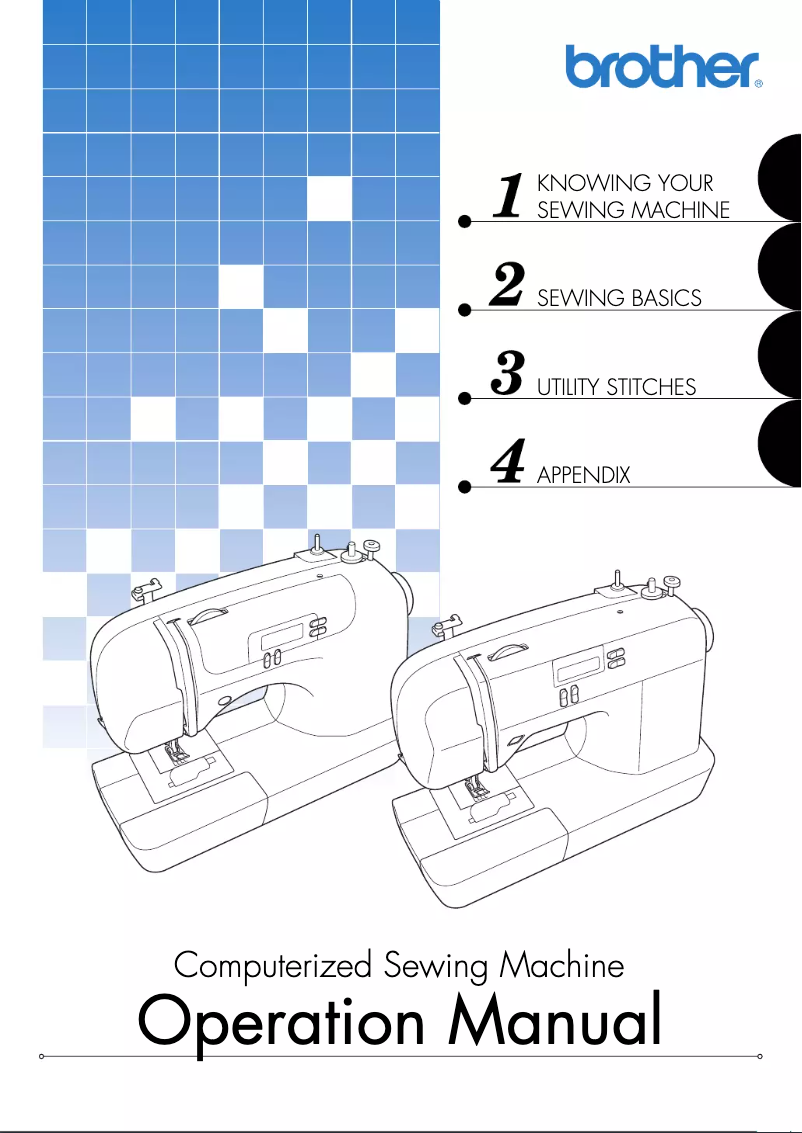 brother®

1 KNOWING YOUR SEWING MACHINE

2 SEWING BASICS

3 UTILITY STITCHES

4 APPENDIX

Computerized Sewing Machine

Operation Manual