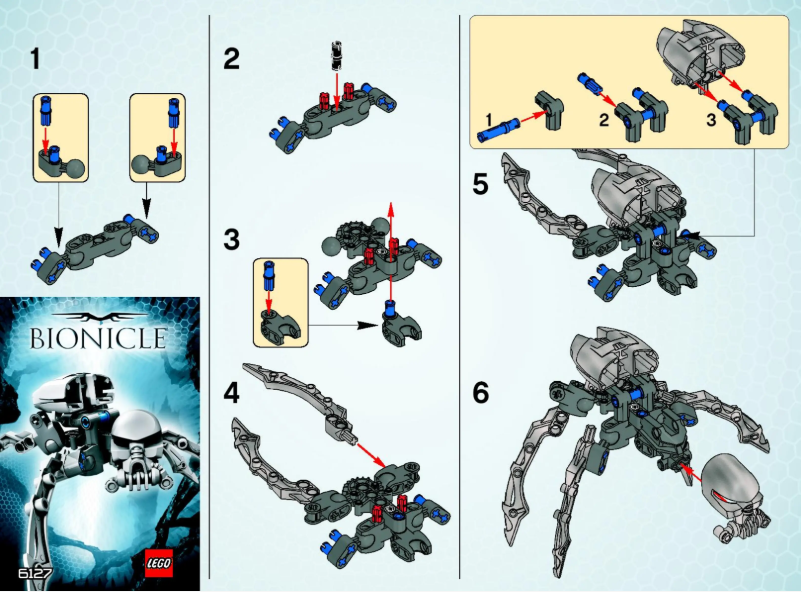 1

BIONICLE

6127

LEGO

2

3

4

1

2

3

5

6