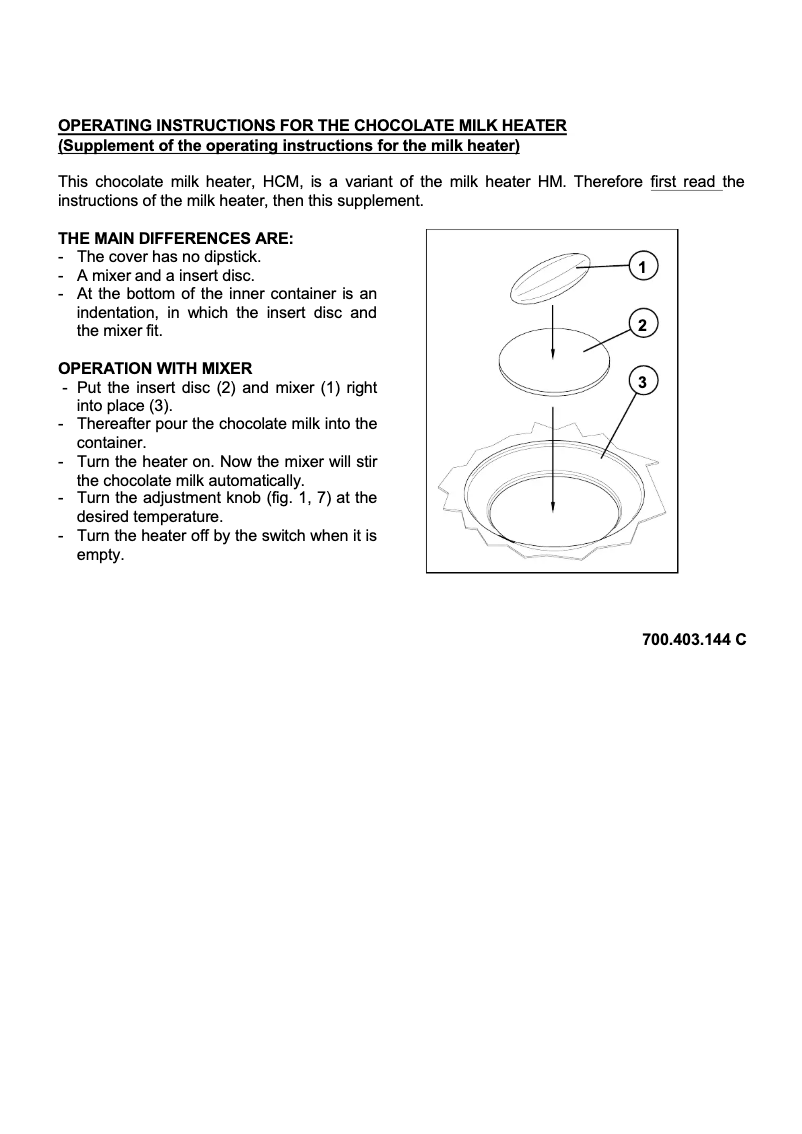 OPERATING INSTRUCTIONS FOR THE CHOCOLATE MILK HEATER
(Supplement of the operating instructions for the milk heater)

This chocolate milk heater, HCM, is a variant of the milk heater HM. Therefore first read the instructions of the milk heater, then this supplement.

THE MAIN DIFFERENCES ARE:
- The cover has no dipstick.
- A mixer and a insert disc.
- At the bottom of the inner container is an indentation, in which the insert disc and the mixer fit.

OPERATION WITH MIXER
- Put the insert disc (2) and mixer (1) right into place (3).
- Thereafter pour the chocolate milk into the container.
- Turn the heater on. Now the mixer will stir the chocolate milk automatically.
- Turn the adjustment knob (fig. 1, 7) at the desired temperature.
- Turn the heater off by the switch when it is empty.

1
2
3

700.403.144 C