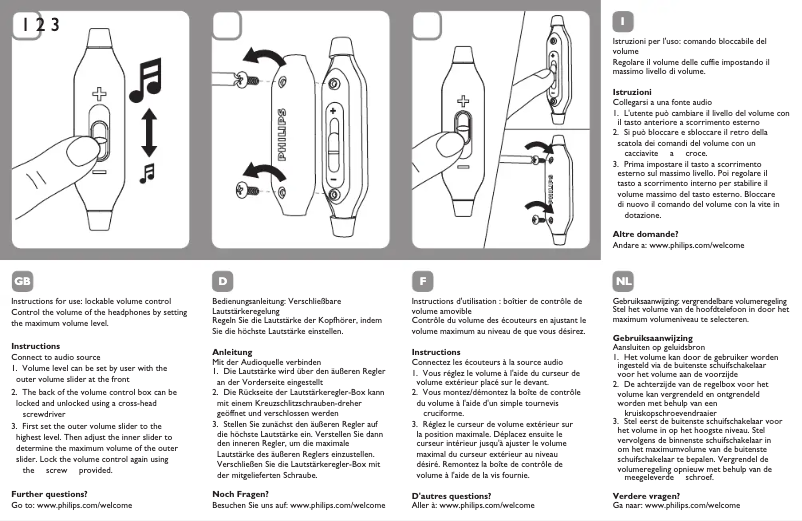 1 2 3

PHILIPS

PHILIPS

I

Istruzioni per l'uso: comando bloccabile del volume
Regolare il volume delle cuffie impostando il massimo livello di volume.

Istruzioni
Collegarsi a una fonte audio
1. L'utente può cambiare il livello del volume con il tasto anteriore a scorrimento esterno
2. Si può bloccare e sbloccare il retro della scatola dei comandi del volume con un cacciavite a croce.
3. Prima impostare il tasto a scorrimento esterno sul massimo livello. Poi regolare il tasto a scorrimento interno per stabilire il volume massimo del tasto esterno. Bloccare di nuovo il comando del volume con la vite in dotazione.

Altre domande?
Andare a: www.philips.com/welcome

GB

Instructions for use: lockable volume control
Control the volume of the headphones by setting the maximum volume level.

Instructions
Connect to audio source
1. Volume level can be set by user with the outer volume slider at the front
2. The back of the volume control box can be locked and unlocked using a cross-head screwdriver
3. First set the outer volume slider to the highest level. Then adjust the inner slider to determine the maximum volume of the outer slider. Lock the volume control again using the screw provided.

Further questions?
Go to: www.philips.com/welcome

D

Bedienungsanleitung: Verschließbare Lautstärkeregelung
Regeln Sie die Lautstärke der Kopfhörer, indem Sie die höchste Lautstärke einstellen.

Anleitung
Mit der Audioquelle verbinden
1. Die Lautstärke wird über den äußeren Regler an der Vorderseite eingestellt
2. Die Rückseite der Lautstärkeregler-Box kann mit einem Kreuzschlitzschrauben-dreher geöffnet und verschlossen werden
3. Stellen Sie zunächst den äußeren Regler auf die höchste Lautstärke ein. Verstellen Sie dann den inneren Regler, um die maximale Lautstärke des äußeren Reglers einzustellen. Verschließen Sie die Lautstärkeregler-Box mit der mitgelieferten Schraube.

Noch Fragen?
Besuchen Sie uns auf: www.philips.com/welcome

F

Instructions d'utilisation : boîtier de contrôle de volume amovible
Contrôle du volume des écouteurs en ajustant le volume maximum au niveau de que vous désirez.

Instructions
Connectez les écouteurs à la source audio
1. Vous réglez le volume à l'aide du curseur de volume extérieur placé sur le devant.
2. Vous montez/démontez la boîte de contrôle du volume à l'aide d'un simple tournevis cruciforme.
3. Réglez le curseur de volume extérieur sur la position maximale. Déplacez ensuite le curseur intérieur jusqu'à ajuster le volume maximal du curseur extérieur au niveau désiré. Remontez la boîte de contrôle de volume à l'aide de la vis fournie.

D'autres questions?
Aller à: www.philips.com/welcome

NL

Gebruiksaanwijzing: vergrendelbare volumeregeling
Stel het volume van de hoofdtelefoon in door het maximum volumeniveau te selecteren.

Gebruiksaanwijzing
Aansluiten op geluidsbron
1. Het volume kan door de gebruiker worden ingesteld via de buitenste schuifschakelaar voor het volume aan de voorzijde
2. De achterzijde van de regelbox voor het volume kan vergrendeld en ontgrendeld worden met behulp van een kruiskopschroevendraaier
3. Stel eerst de buitenste schuifschakelaar voor het volume in op het hoogste niveau. Stel vervolgens de binnenste schuifschakelaar in om het maximumvolume van de buitenste schuifschakelaar te bepalen. Vergrendel de volumeregeling opnieuw met behulp van de meegeleverde schroef.

Verdere vragen?
Ga naar: www.philips.com/welcome