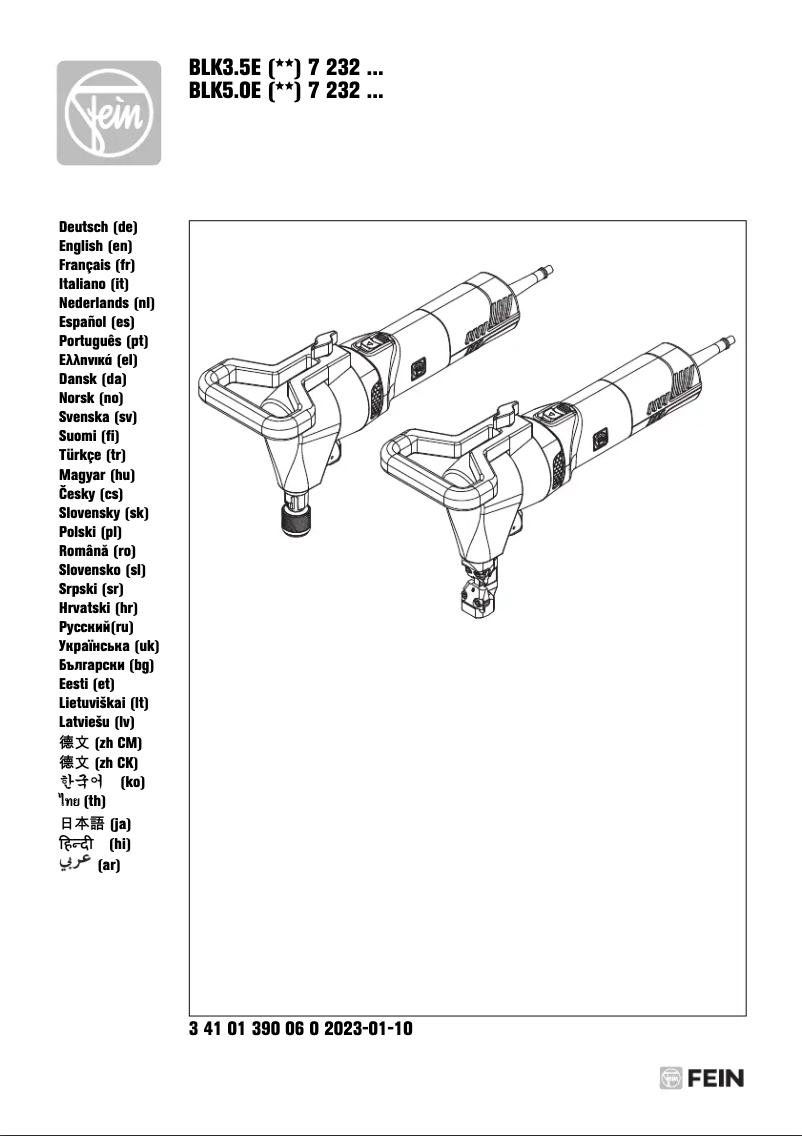 Fein

BLK3.5E (**) 7 232 ...
BLK5.0E (**) 7 232 ...

Deutsch (de)
English (en)
Français (fr)
Italiano (it)
Nederlands (nl)
Español (es)
Português (pt)
Ελληνικά (el)
Dansk (da)
Norsk (no)
Svenska (sv)
Suomi (fi)
Türkçe (tr)
Magyar (hu)
Česky (cs)
Slovensky (sk)
Polski (pl)
Română (ro)
Slovensko (sl)
Srpski (sr)
Hrvatski (hr)
Русский(ru)
Українська (uk)
Български (bg)
Eesti (et)
Lietuviškai (lt)
Latviešu (lv)
德文 (zh CM)
德文 (zh CK)
한국어 (ko)
ไทย (th)
日本語 (ja)
हिन्दी (hi)
عربي (ar)

3 41 01 390 06 0 2023-01-10

FEIN