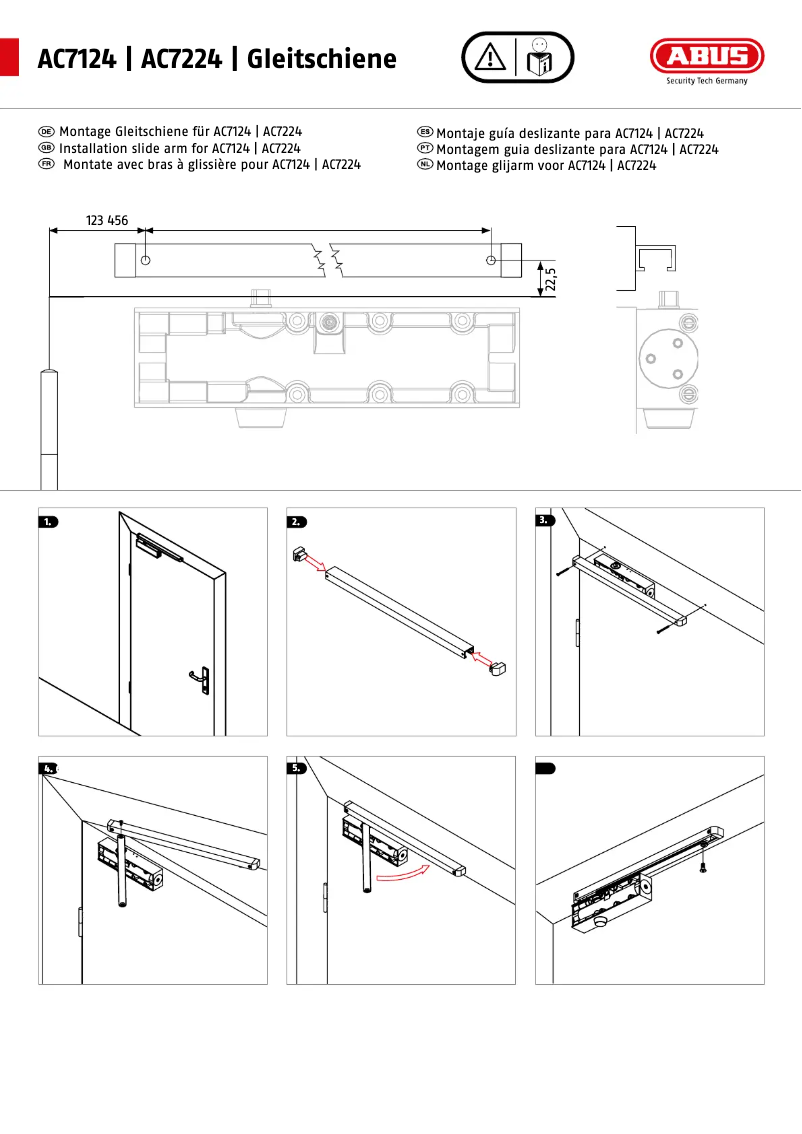 AC7124 | AC7224 | Gleitschiene

ABUS
Security Tech Germany

DE Montage Gleitschiene für AC7124 | AC7224
GB Installation slide arm for AC7124 | AC7224
FR Montate avec bras à glissière pour AC7124 | AC7224

ES Montaje guía deslizante para AC7124 | AC7224
PT Montagem guia deslizante para AC7124 | AC7224
NL Montage glijarm voor AC7124 | AC7224

123 456

22,5

1.

2.

3.

4.

5.