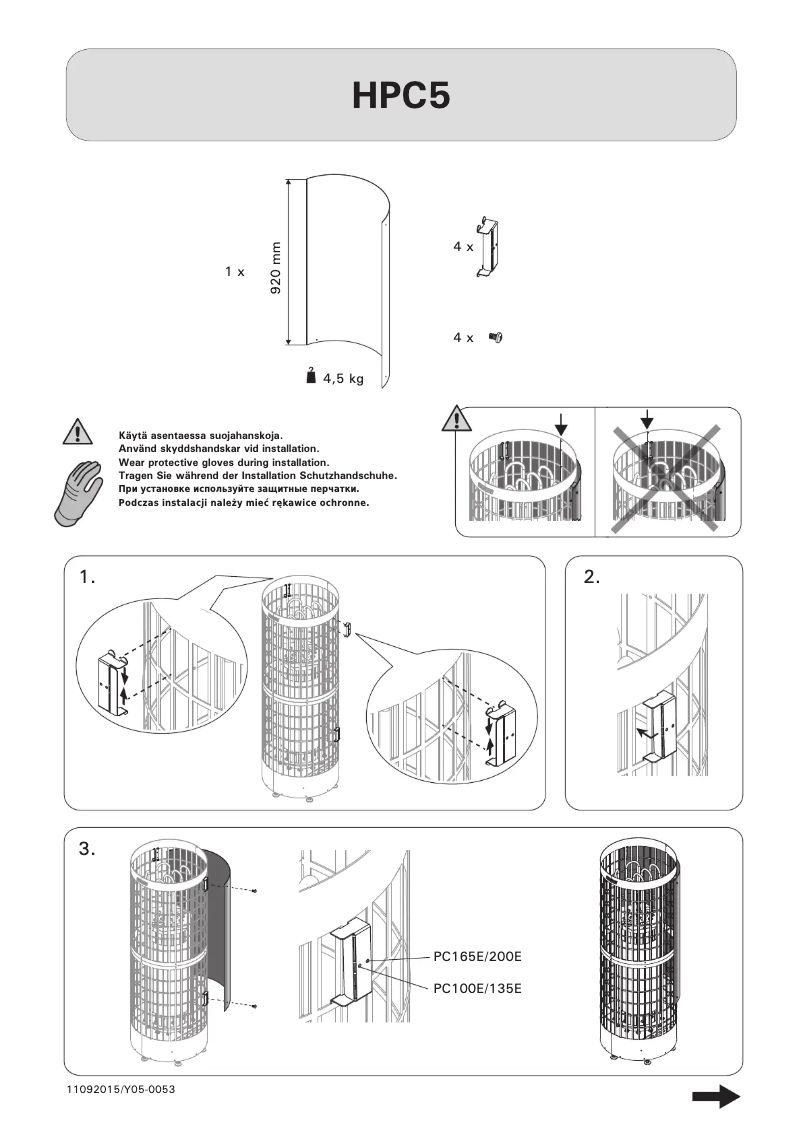 HPC5

1 x

920 mm

4,5 kg

4 x

4 x

Käytä asentaessa suojahanskoja.
Använd skyddshandskar vid installation.
Wear protective gloves during installation.
Tragen Sie während der Installation Schutzhandschuhe.
При установке используйте защитные перчатки.
Podczas instalacji należy mieć rękawice ochronne.

1.

2.

3.

PC165E/200E

PC100E/135E

11092015/Y05-0053