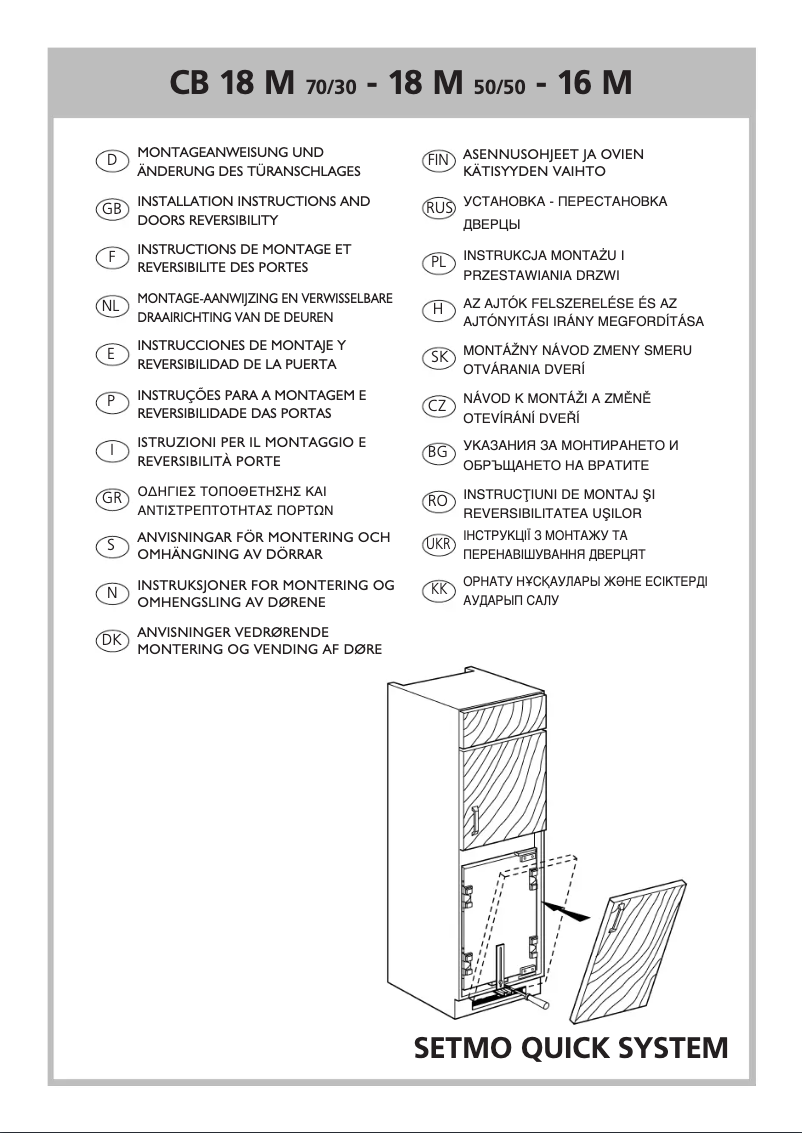 CB 18 M 70/30 - 18 M 50/50 - 16 M

D MONTAGEANWEISUNG UND ÄNDERUNG DES TÜRANSCHLAGES

GB INSTALLATION INSTRUCTIONS AND DOORS REVERSIBILITY

F INSTRUCTIONS DE MONTAGE ET REVERSIBILITE DES PORTES

NL MONTAGE-AANWIJZING EN VERWISSELBARE DRAAIRICHTING VAN DE DEUREN

E INSTRUCCIONES DE MONTAJE Y REVERSIBILIDAD DE LA PUERTA

P INSTRUÇÕES PARA A MONTAGEM E REVERSIBILIDADE DAS PORTAS

I ISTRUZIONI PER IL MONTAGGIO E REVERSIBILITÀ PORTE

GR ΟΔΗΓΙΕΣ ΤΟΠΟΘΕΤΗΣΗΣ ΚΑΙ ΑΝΤΙΣΤΡΕΠΤΟΤΗΤΑΣ ΠΟΡΤΩΝ

S ANVISNINGAR FÖR MONTERING OCH OMHÄNGNING AV DÖRRAR

N INSTRUKSJONER FOR MONTERING OG OMHENGSLING AV DØRENE

DK ANVISNINGER VEDRØRENDE MONTERING OG VENDING AF DØRE

FIN ASENNUSOHJEET JA OVIEN KÄTISYYDEN VAIHTO

RUS УСТАНОВКА - ПЕРЕСТАНОВКА ДВЕРЦЫ

PL INSTRUKCJA MONTAŻU I PRZESTAWIANIA DRZWI

H AZ AJTÓK FELSZERELÉSE ÉS AZ AJTÓNYITÁSI IRÁNY MEGFORDÍTÁSA

SK MONTÁŽNY NÁVOD ZMENY SMERU OTVÁRANIA DVERÍ

CZ NÁVOD K MONTÁŽI A ZMĚNĚ OTEVÍRÁNÍ DVEŘÍ

BG УКАЗАНИЯ ЗА МОНТИРАНЕТО И ОБРЪЩАНЕТО НА ВРАТИТЕ

RO INSTRUCŢIUNI DE MONTAJ ŞI REVERSIBILITATEA UŞILOR

UKR ІНСТРУКЦІЇ З МОНТАЖУ ТА ПЕРЕНАВІШУВАННЯ ДВЕРЦЯТ

KK ОРНАТУ НҰСҚАУЛАРЫ ЖӘНЕ ЕСІКТЕРДІ АУДАРЫП САЛУ

SETMO QUICK SYSTEM