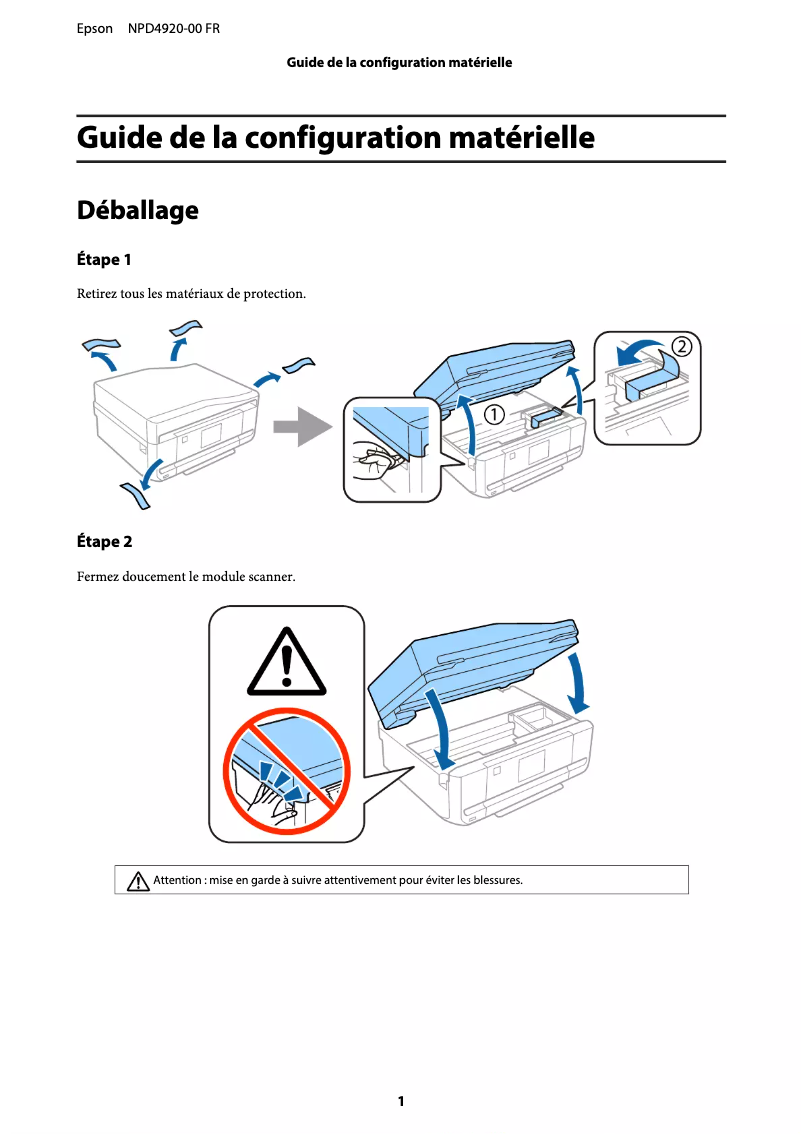 Epson NPD4920-00 FR

Guide de la configuration matérielle

Guide de la configuration matérielle

Déballage

Étape 1

Retirez tous les matériaux de protection.

①

②

Étape 2

Fermez doucement le module scanner.

Attention : mise en garde à suivre attentivement pour éviter les blessures.

1