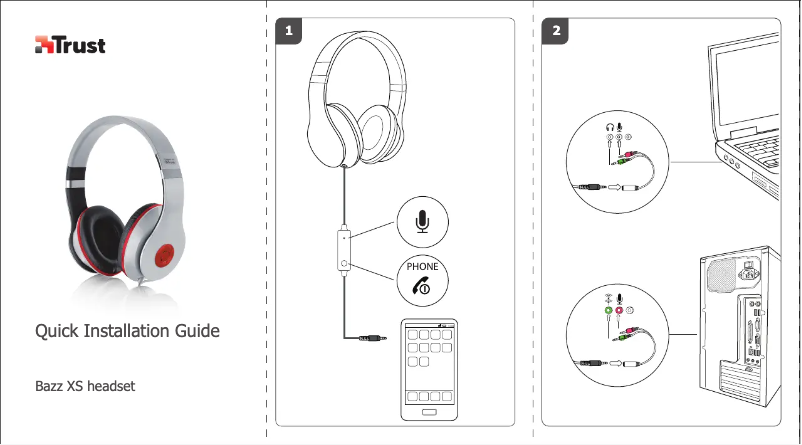 Trust

Quick Installation Guide

Bazz XS headset

1

PHONE

2