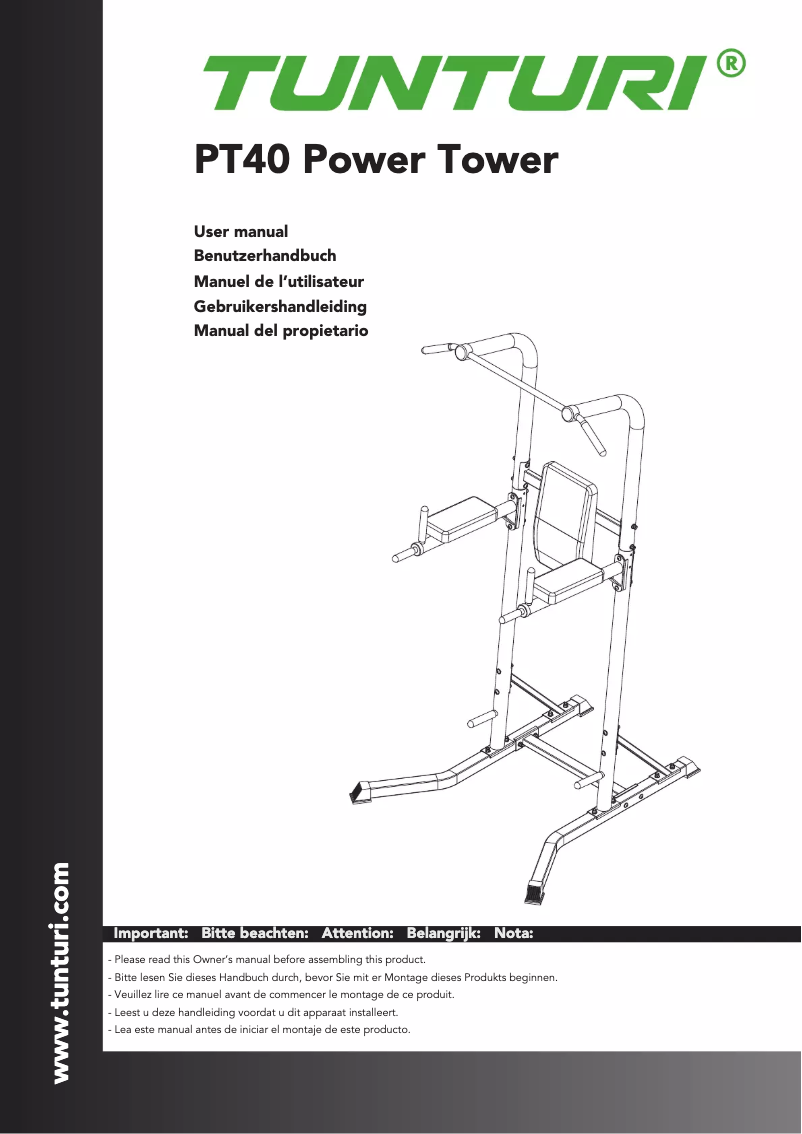 TUNTURI®

PT40 Power Tower

User manual
Benutzerhandbuch
Manuel de l'utilisateur
Gebruikershandleiding
Manual del propietario

www.tunturi.com

Important: Bitte beachten: Attention: Belangrijk: Nota:

- Please read this Owner's manual before assembling this product.
- Bitte lesen Sie dieses Handbuch durch, bevor Sie mit er Montage dieses Produkts beginnen.
- Veuillez lire ce manuel avant de commencer le montage de ce produit.
- Leest u deze handleiding voordat u dit apparaat installeert.
- Lea este manual antes de iniciar el montaje de este producto.