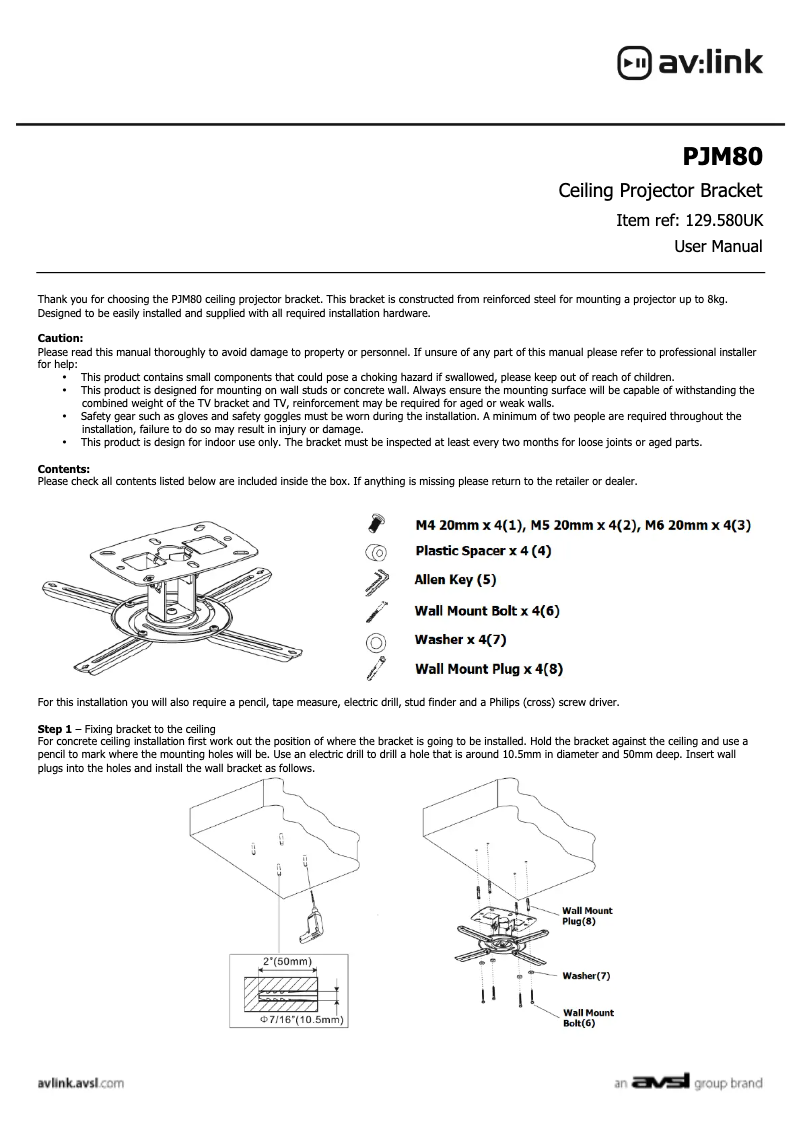 av:link

PJM80

Ceiling Projector Bracket

Item ref: 129.580UK

User Manual

Thank you for choosing the PJM80 ceiling projector bracket. This bracket is constructed from reinforced steel for mounting a projector up to 8kg. Designed to be easily installed and supplied with all required installation hardware.

Caution:
Please read this manual thoroughly to avoid damage to property or personnel. If unsure of any part of this manual please refer to professional installer for help:
• This product contains small components that could pose a choking hazard if swallowed, please keep out of reach of children.
• This product is designed for mounting on wall studs or concrete wall. Always ensure the mounting surface will be capable of withstanding the combined weight of the TV bracket and TV, reinforcement may be required for aged or weak walls.
• Safety gear such as gloves and safety goggles must be worn during the installation. A minimum of two people are required throughout the installation, failure to do so may result in injury or damage.
• This product is design for indoor use only. The bracket must be inspected at least every two months for loose joints or aged parts.

Contents:
Please check all contents listed below are included inside the box. If anything is missing please return to the retailer or dealer.

M4 20mm x 4(1), M5 20mm x 4(2), M6 20mm x 4(3)
Plastic Spacer x 4 (4)
Allen Key (5)
Wall Mount Bolt x 4(6)
Washer x 4(7)
Wall Mount Plug x 4(8)

For this installation you will also require a pencil, tape measure, electric drill, stud finder and a Philips (cross) screw driver.

Step 1 – Fixing bracket to the ceiling
For concrete ceiling installation first work out the position of where the bracket is going to be installed. Hold the bracket against the ceiling and use a pencil to mark where the mounting holes will be. Use an electric drill to drill a hole that is around 10.5mm in diameter and 50mm deep. Insert wall plugs into the holes and install the wall bracket as follows.

2"(50mm)
Φ7/16"(10.5mm)

Wall Mount Plug(8)
Washer(7)
Wall Mount Bolt(6)

avlink.avsl.com

an avsl group brand