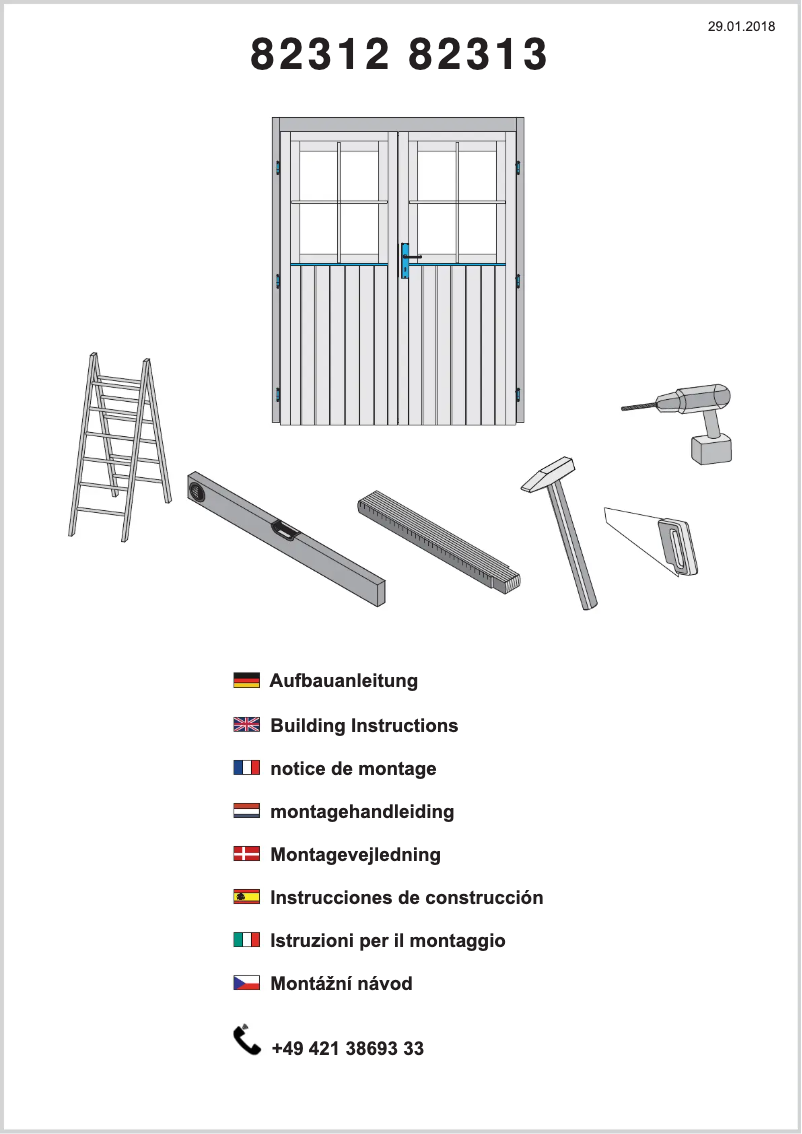 29.01.2018

82312 82313

Aufbauanleitung

Building Instructions

notice de montage

montagehandleiding

Montagevejledning

Instrucciones de construcción

Istruzioni per il montaggio

Montážní návod

+49 421 38693 33