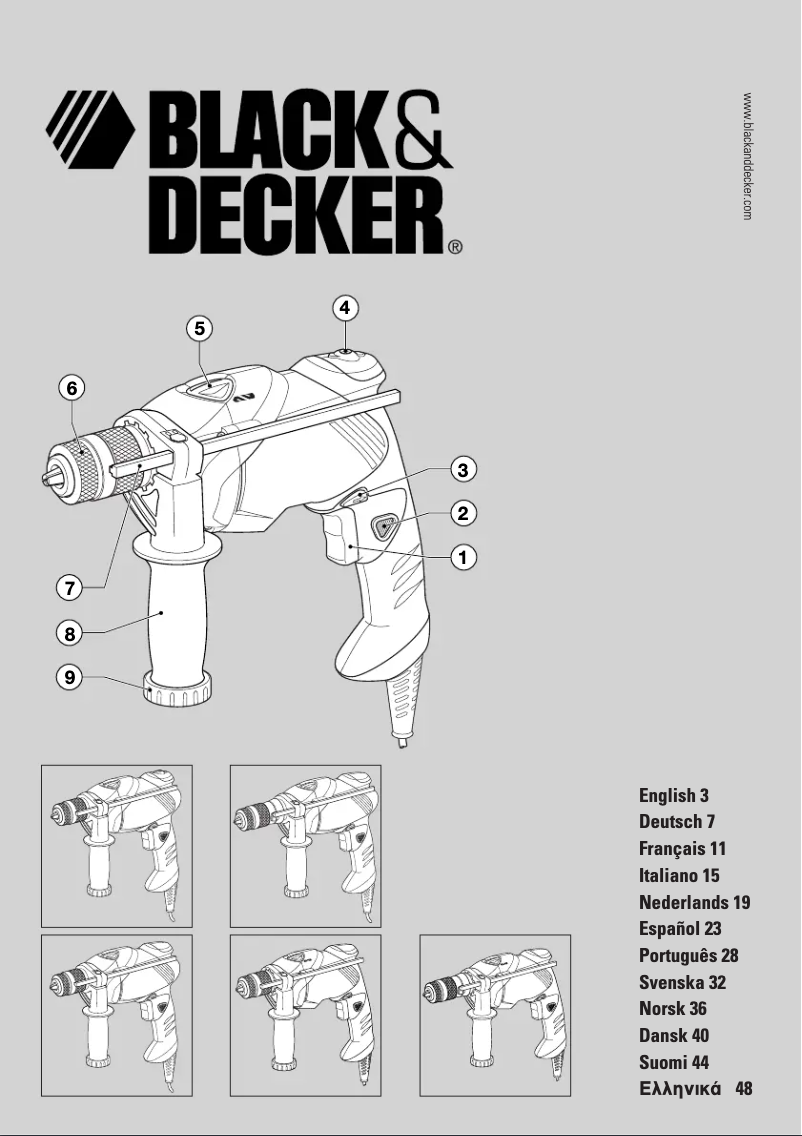 BLACK& DECKER®

www.blackanddecker.com

4
5
6
3
2
1
7
8
9

English 3
Deutsch 7
Français 11
Italiano 15
Nederlands 19
Español 23
Português 28
Svenska 32
Norsk 36
Dansk 40
Suomi 44
Ελληνικά 48