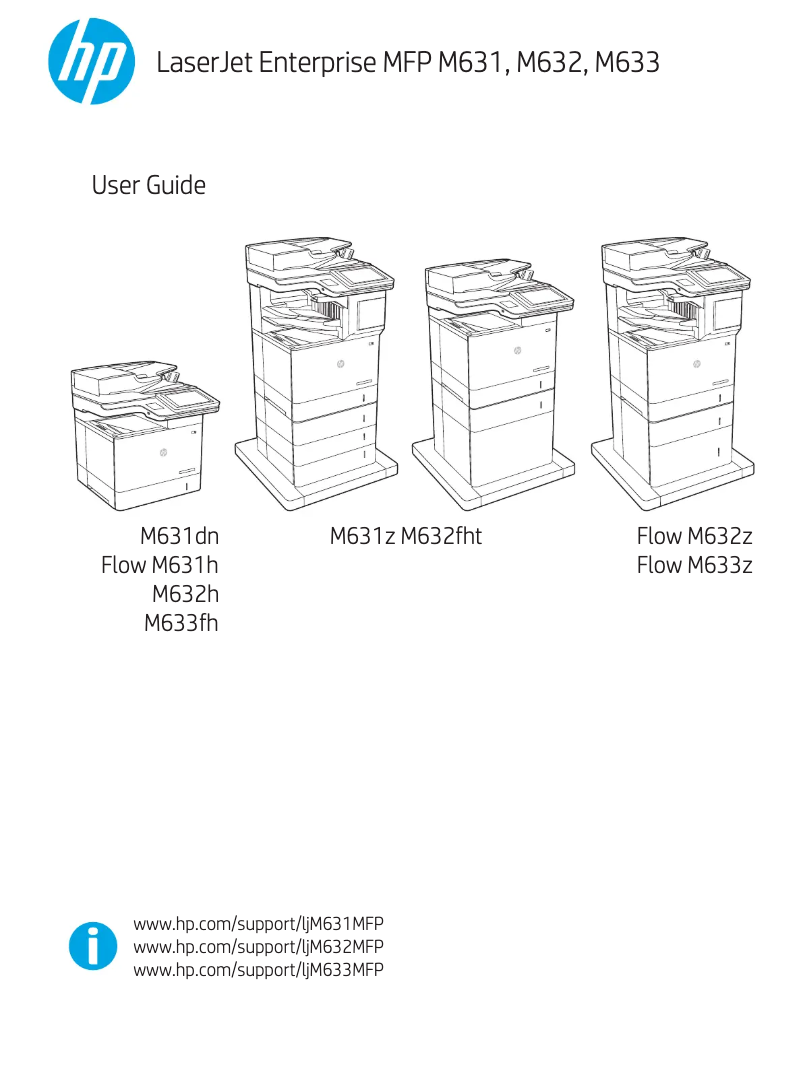 hp

LaserJet Enterprise MFP M631, M632, M633

User Guide

M631dn
Flow M631h
M632h
M633fh

M631z M632fht

Flow M632z
Flow M633z

www.hp.com/support/ljM631MFP
www.hp.com/support/ljM632MFP
www.hp.com/support/ljM633MFP