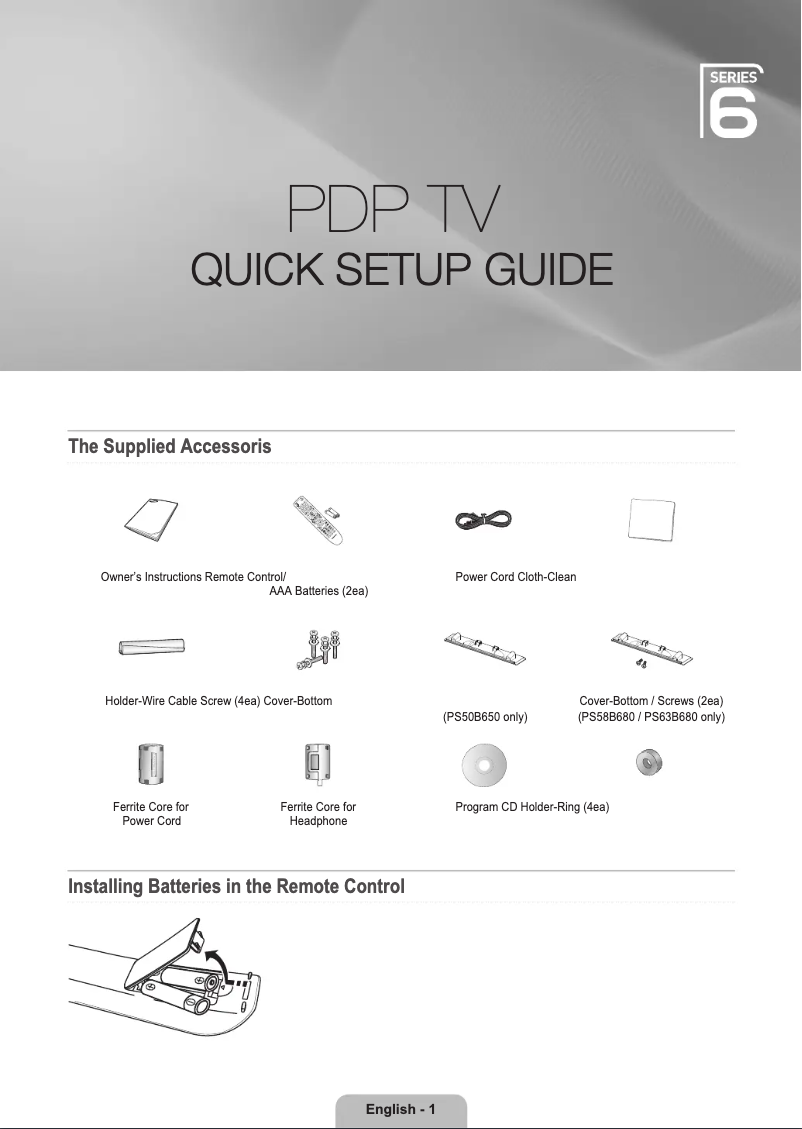 SERIES
6

PDP TV
QUICK SETUP GUIDE

The Supplied Accessoris

Owner's Instructions Remote Control/ AAA Batteries (2ea)

Power Cord Cloth-Clean

Holder-Wire Cable Screw (4ea) Cover-Bottom

(PS50B650 only)

Cover-Bottom / Screws (2ea) (PS58B680 / PS63B680 only)

Ferrite Core for Power Cord

Ferrite Core for Headphone

Program CD Holder-Ring (4ea)

Installing Batteries in the Remote Control

English - 1