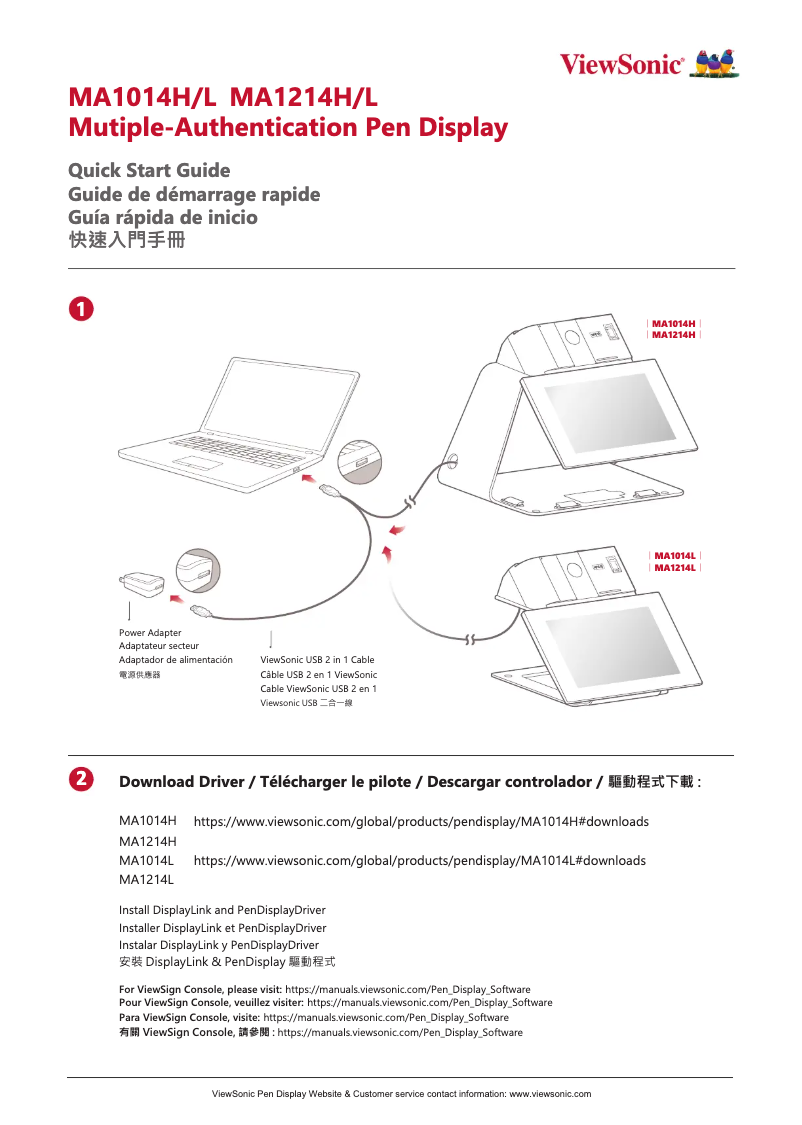 ViewSonic®

MA1014H/L MA1214H/L
Mutiple-Authentication Pen Display

Quick Start Guide
Guide de démarrage rapide
Guía rápida de inicio
快速入門手冊

1

MA1014H
MA1214H

MA1014L
MA1214L

Power Adapter
Adaptateur secteur
Adaptador de alimentación
電源供應器

ViewSonic USB 2 in 1 Cable
Câble USB 2 en 1 ViewSonic
Cable ViewSonic USB 2 en 1
Viewsonic USB 二合一線

2

Download Driver / Télécharger le pilote / Descargar controlador / 驅動程式下載 :

MA1014H
MA1214H https://www.viewsonic.com/global/products/pendisplay/MA1014H#downloads
MA1014L
MA1214L https://www.viewsonic.com/global/products/pendisplay/MA1014L#downloads

Install DisplayLink and PenDisplayDriver
Installer DisplayLink et PenDisplayDriver
Instalar DisplayLink y PenDisplayDriver
安裝 DisplayLink & PenDisplay 驅動程式

For ViewSign Console, please visit: https://manuals.viewsonic.com/Pen_Display_Software
Pour ViewSign Console, veuillez visiter: https://manuals.viewsonic.com/Pen_Display_Software
Para ViewSign Console, visite: https://manuals.viewsonic.com/Pen_Display_Software
有關 ViewSign Console, 請參閱 : https://manuals.viewsonic.com/Pen_Display_Software

ViewSonic Pen Display Website & Customer service contact information: www.viewsonic.com