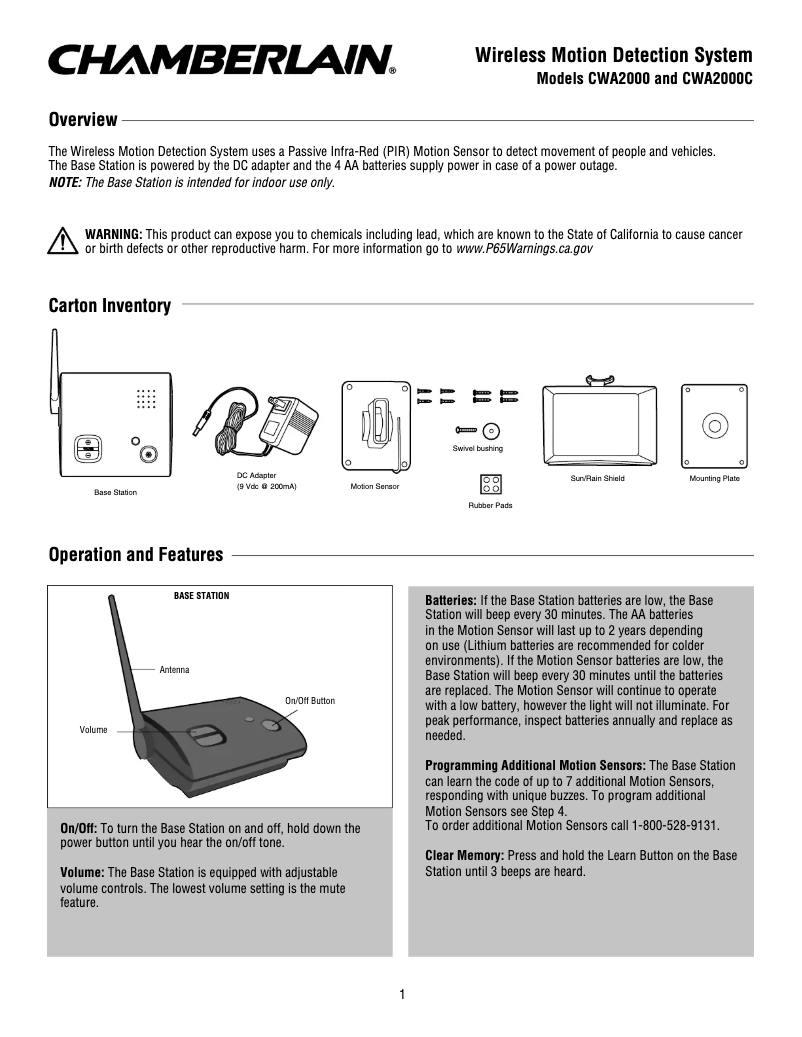 CHAMBERLAIN®

Wireless Motion Detection System
Models CWA2000 and CWA2000C

Overview

The Wireless Motion Detection System uses a Passive Infra-Red (PIR) Motion Sensor to detect movement of people and vehicles. The Base Station is powered by the DC adapter and the 4 AA batteries supply power in case of a power outage.
NOTE: The Base Station is intended for indoor use only.

WARNING: This product can expose you to chemicals including lead, which are known to the State of California to cause cancer or birth defects or other reproductive harm. For more information go to www.P65Warnings.ca.gov

Carton Inventory

Base Station

DC Adapter
(9 Vdc @ 200mA)

Motion Sensor

Swivel bushing

Rubber Pads

Sun/Rain Shield

Mounting Plate

Operation and Features

BASE STATION

Antenna

On/Off Button

Volume

On/Off: To turn the Base Station on and off, hold down the power button until you hear the on/off tone.

Volume: The Base Station is equipped with adjustable volume controls. The lowest volume setting is the mute feature.

Batteries: If the Base Station batteries are low, the Base Station will beep every 30 minutes. The AA batteries in the Motion Sensor will last up to 2 years depending on use (Lithium batteries are recommended for colder environments). If the Motion Sensor batteries are low, the Base Station will beep every 30 minutes until the batteries are replaced. The Motion Sensor will continue to operate with a low battery, however the light will not illuminate. For peak performance, inspect batteries annually and replace as needed.

Programming Additional Motion Sensors: The Base Station can learn the code of up to 7 additional Motion Sensors, responding with unique buzzes. To program additional Motion Sensors see Step 4.
To order additional Motion Sensors call 1-800-528-9131.

Clear Memory: Press and hold the Learn Button on the Base Station until 3 beeps are heard.

1