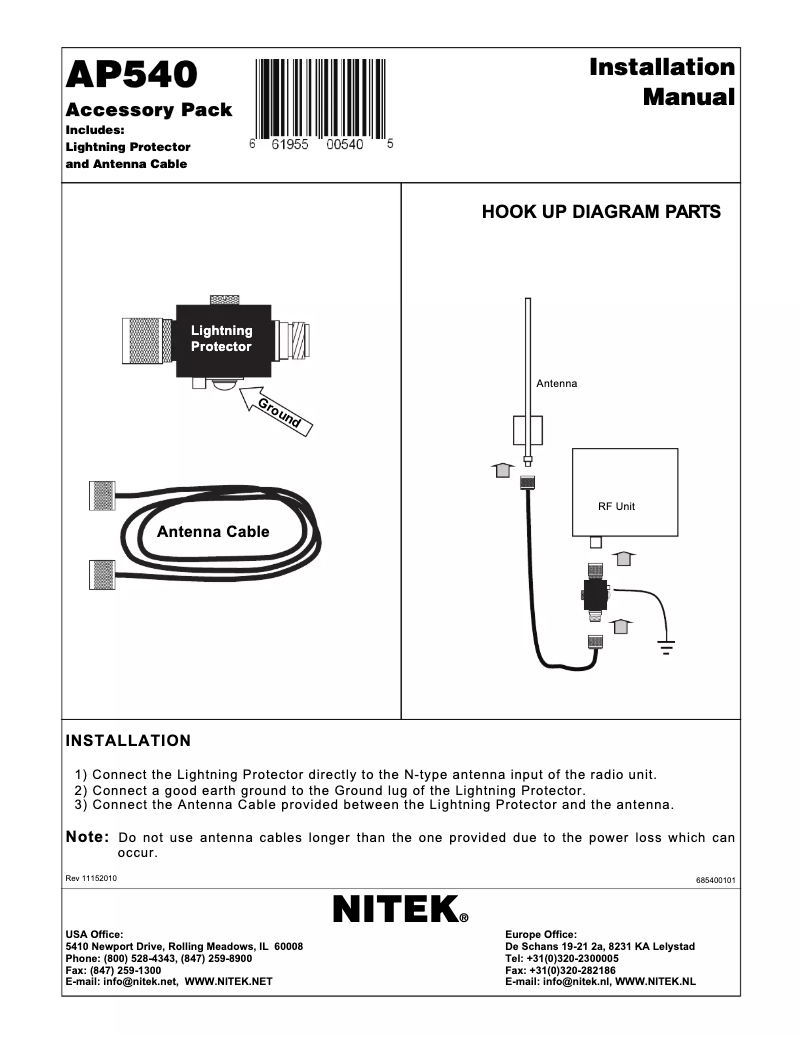 AP540
Accessory Pack
Includes:
Lightning Protector
and Antenna Cable

6 61955 00540 5

Installation
Manual

Lightning Protector

Ground

Antenna Cable

HOOK UP DIAGRAM PARTS

Antenna

RF Unit

INSTALLATION

1) Connect the Lightning Protector directly to the N-type antenna input of the radio unit.
2) Connect a good earth ground to the Ground lug of the Lightning Protector.
3) Connect the Antenna Cable provided between the Lightning Protector and the antenna.

Note: Do not use antenna cables longer than the one provided due to the power loss which can occur.

Rev 11152010

685400101

NITEK®

USA Office:
5410 Newport Drive, Rolling Meadows, IL 60008
Phone: (800) 528-4343, (847) 259-8900
Fax: (847) 259-1300
E-mail: info@nitek.net, WWW.NITEK.NET

Europe Office:
De Schans 19-21 2a, 8231 KA Lelystad
Tel: +31(0)320-2300005
Fax: +31(0)320-282186
E-mail: info@nitek.nl, WWW.NITEK.NL