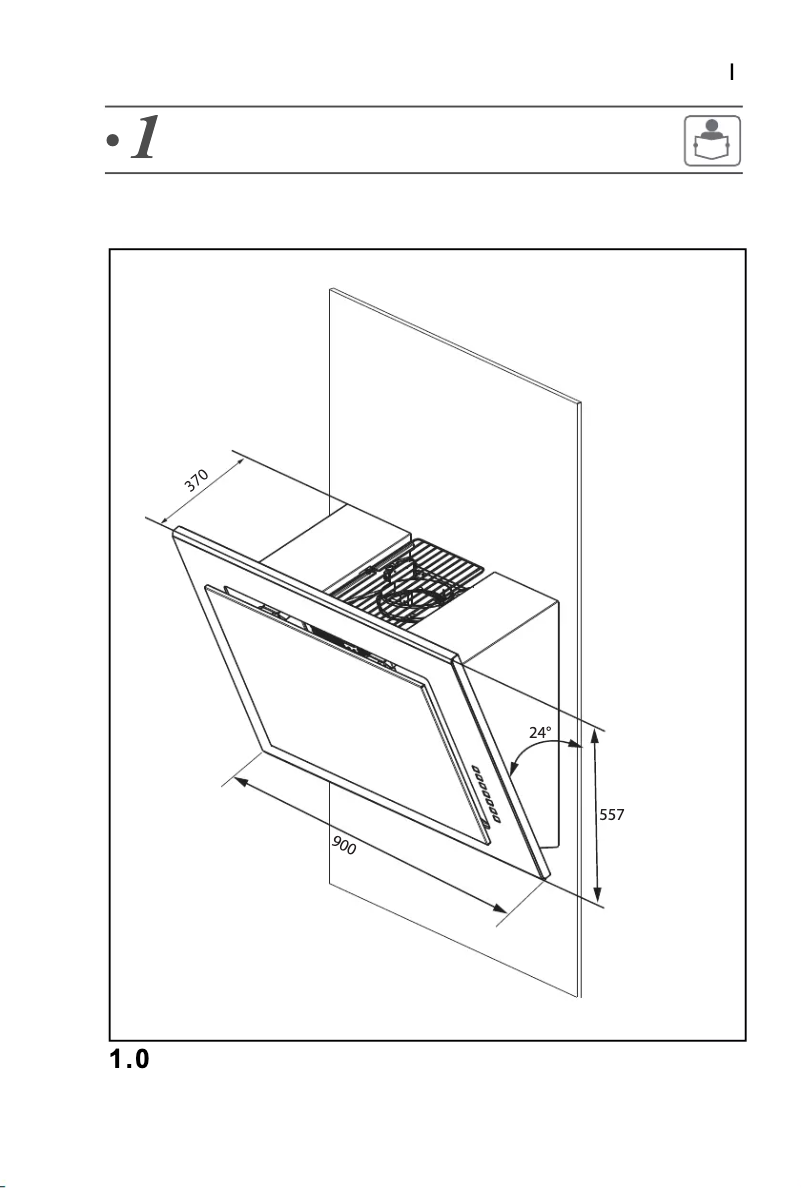 I

• 1

370

24°

557

900

1.0