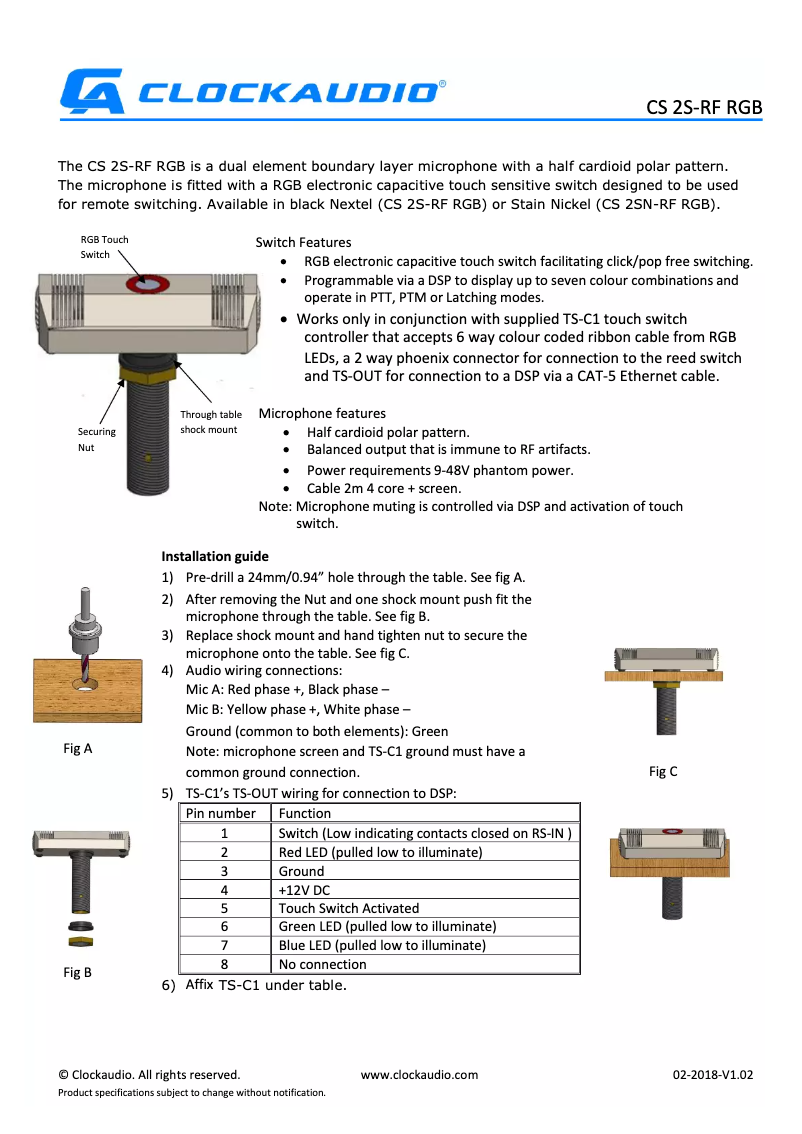 CLOCKAUDIO®

CS 2S-RF RGB

The CS 2S-RF RGB is a dual element boundary layer microphone with a half cardioid polar pattern. The microphone is fitted with a RGB electronic capacitive touch sensitive switch designed to be used for remote switching. Available in black Nextel (CS 2S-RF RGB) or Stain Nickel (CS 2SN-RF RGB).

RGB Touch Switch

Securing Nut

Through table shock mount

Switch Features
- RGB electronic capacitive touch switch facilitating click/pop free switching.
- Programmable via a DSP to display up to seven colour combinations and operate in PTT, PTM or Latching modes.
- Works only in conjunction with supplied TS-C1 touch switch controller that accepts 6 way colour coded ribbon cable from RGB LEDs, a 2 way phoenix connector for connection to the reed switch and TS-OUT for connection to a DSP via a CAT-5 Ethernet cable.

Microphone features
- Half cardioid polar pattern.
- Balanced output that is immune to RF artifacts.
- Power requirements 9-48V phantom power.
- Cable 2m 4 core + screen.

Note: Microphone muting is controlled via DSP and activation of touch switch.

Installation guide
1) Pre-drill a 24mm/0.94" hole through the table. See fig A.
2) After removing the Nut and one shock mount push fit the microphone through the table. See fig B.
3) Replace shock mount and hand tighten nut to secure the microphone onto the table. See fig C.
4) Audio wiring connections:
Mic A: Red phase +, Black phase –
Mic B: Yellow phase +, White phase –
Ground (common to both elements): Green
Note: microphone screen and TS-C1 ground must have a common ground connection.
5) TS-C1's TS-OUT wiring for connection to DSP:

| Pin number | Function |
|---|---|
| 1 | Switch (Low indicating contacts closed on RS-IN ) |
| 2 | Red LED (pulled low to illuminate) |
| 3 | Ground |
| 4 | +12V DC |
| 5 | Touch Switch Activated |
| 6 | Green LED (pulled low to illuminate) |
| 7 | Blue LED (pulled low to illuminate) |
| 8 | No connection |

6) Affix TS-C1 under table.

Fig A

Fig B

Fig C

© Clockaudio. All rights reserved.
Product specifications subject to change without notification.

www.clockaudio.com

02-2018-V1.02