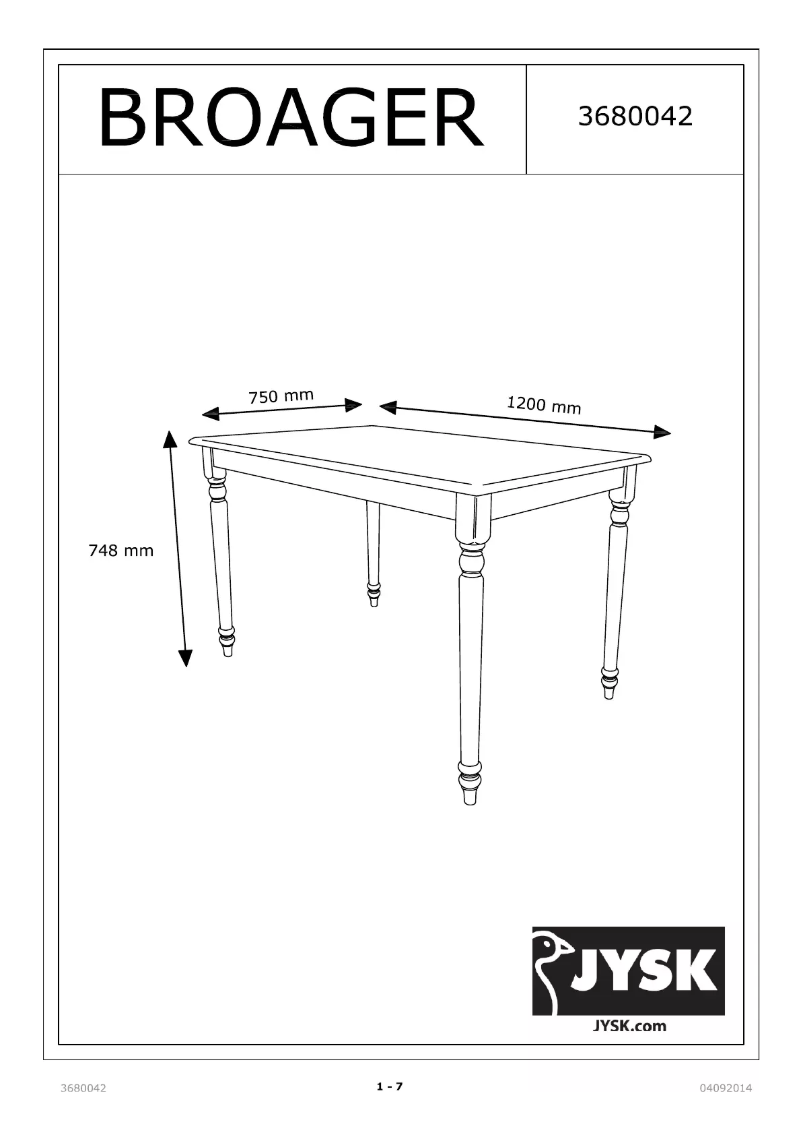 BROAGER

3680042

750 mm

1200 mm

748 mm

JYSK

JYSK.com

3680042

1 - 7

04092014