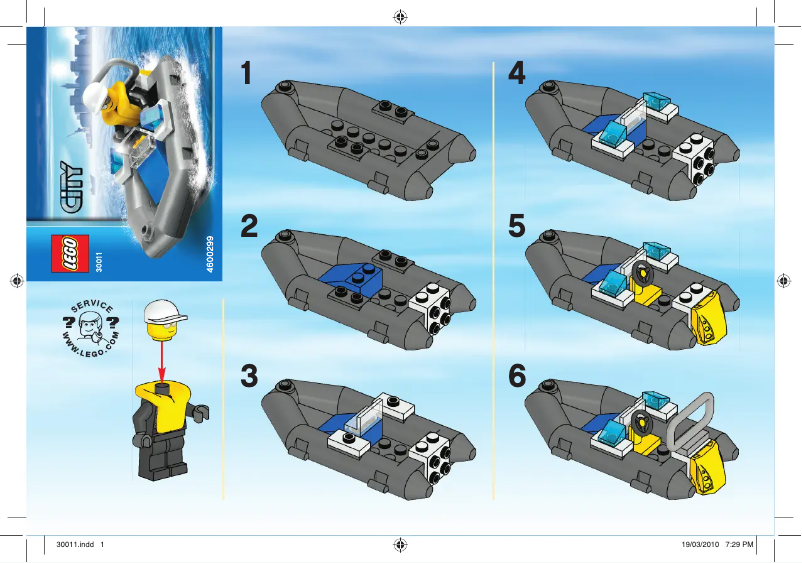 CITY

LEGO

30011

4600299

SERVICE
? ?
WWW.LEGO.COM

1

2

3

4

5

6

30011.indd 1

19/03/2010 7:29 PM