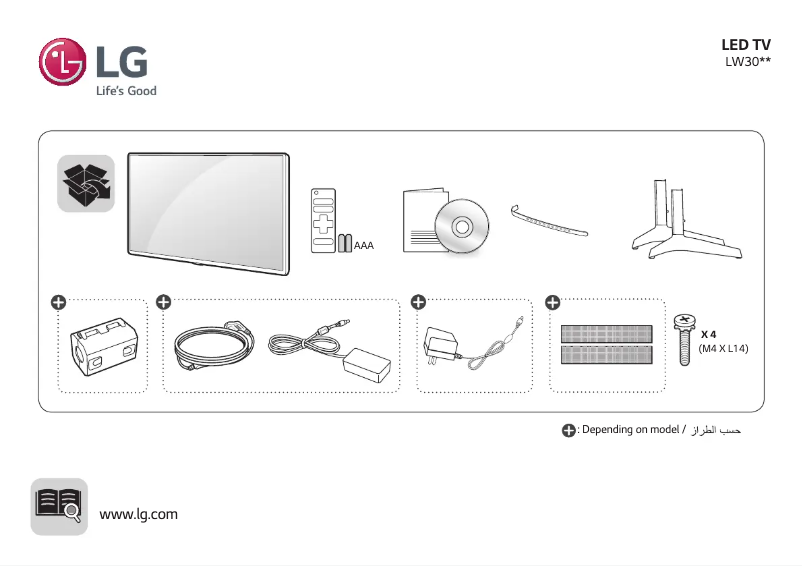 LG
Life's Good

LED TV
LW30**

AAA

X 4
(M4 X L14)

: Depending on model / حسب الطراز

www.lg.com