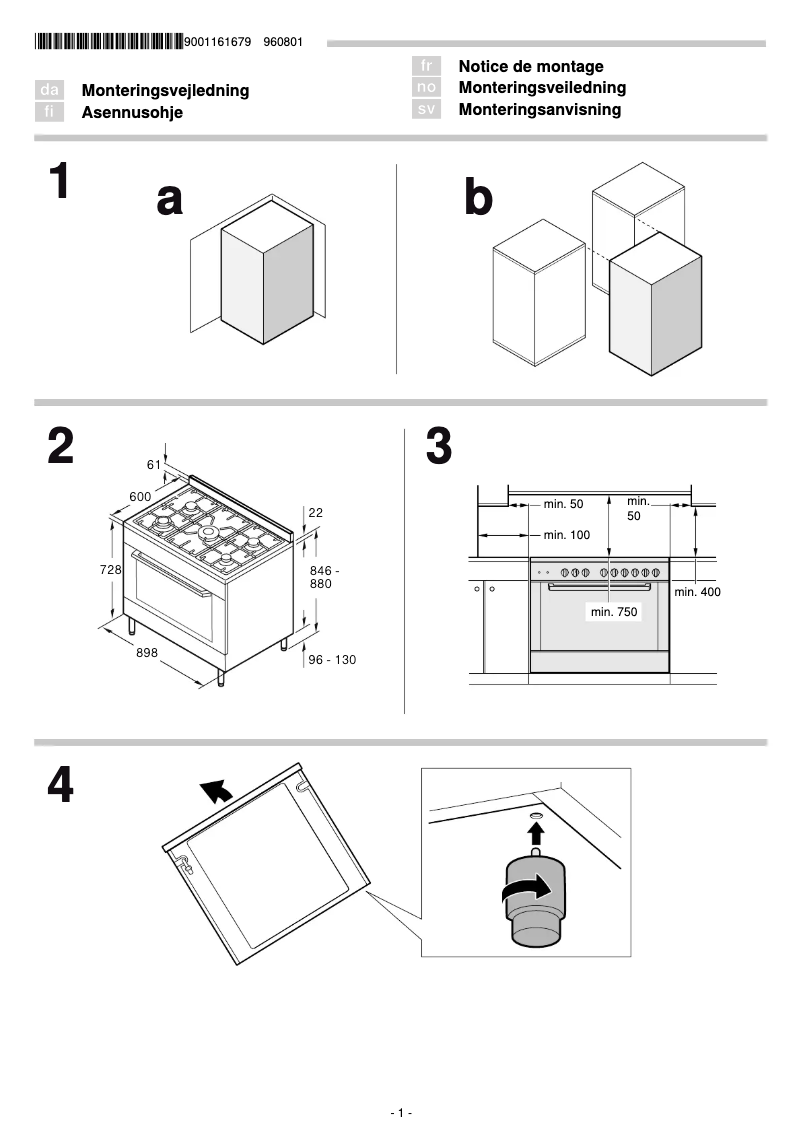 9001161679 960801

da Monteringsvejledning
fi Asennusohje

fr Notice de montage
no Monteringsveiledning
sv Monteringsanvisning

1

a

b

2

61
600
22
728
846 - 880
898
96 - 130

3

min. 50
min. 50
min. 100
min. 750
min. 400

4

- 1 -