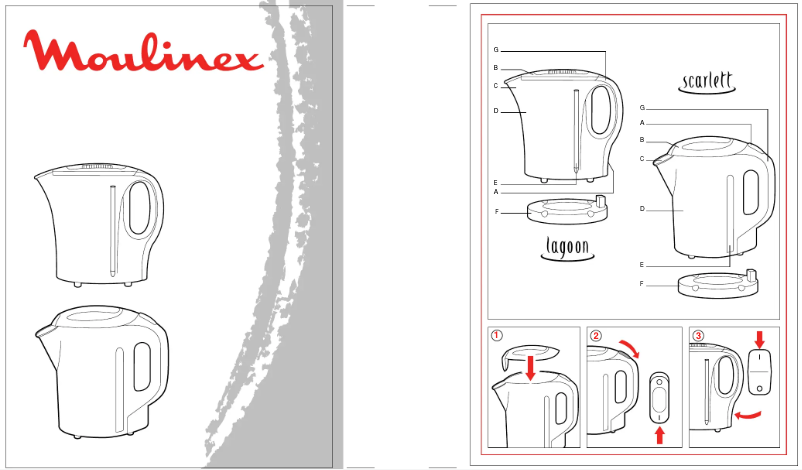 Moulinex

G
B
C
D
E
A
F
lagoon

scarlett
G
A
B
C
D
E
F

1
2
3