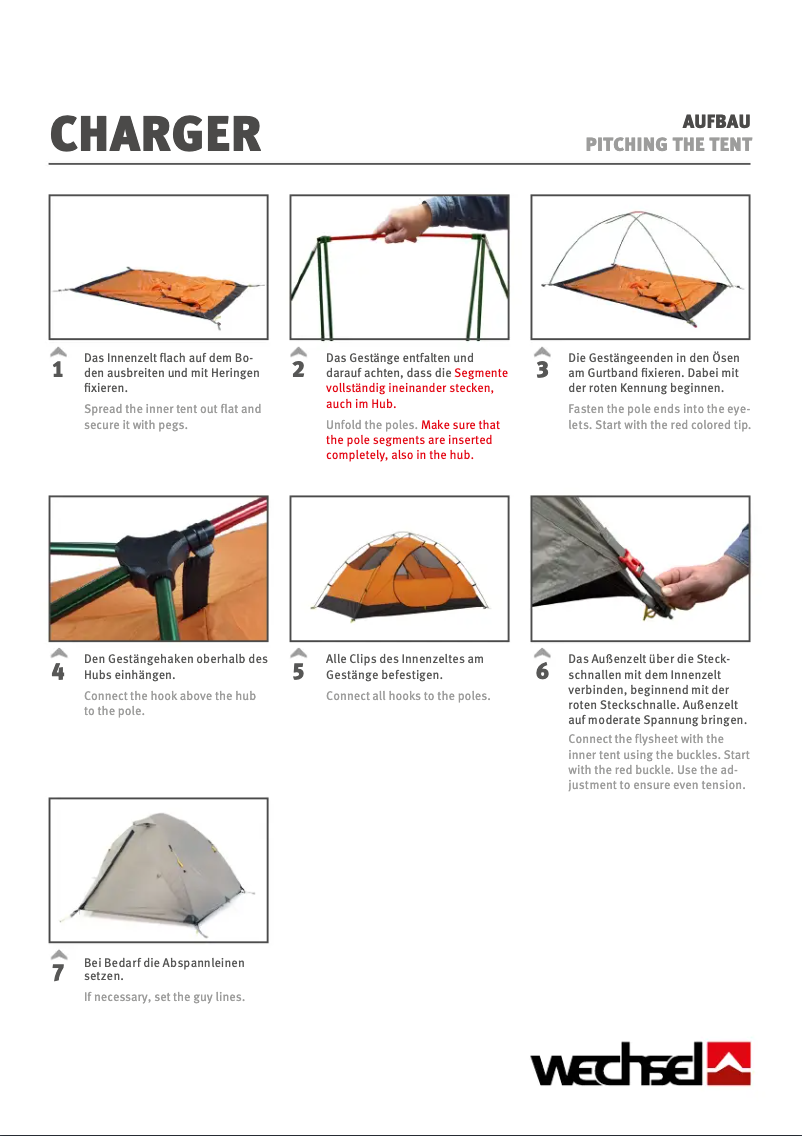 CHARGER

AUFBAU
PITCHING THE TENT

1 Das Innenzelt flach auf dem Boden ausbreiten und mit Heringen fixieren.

Spread the inner tent out flat and secure it with pegs.

2 Das Gestänge entfalten und darauf achten, dass die Segmente vollständig ineinander stecken, auch im Hub.

Unfold the poles. Make sure that the pole segments are inserted completely, also in the hub.

3 Die Gestängeenden in den Ösen am Gurtband fixieren. Dabei mit der roten Kennung beginnen.

Fasten the pole ends into the eyelets. Start with the red colored tip.

4 Den Gestängehaken oberhalb des Hubs einhängen.

Connect the hook above the hub to the pole.

5 Alle Clips des Innenzeltes am Gestänge befestigen.

Connect all hooks to the poles.

6 Das Außenzelt über die Steckschnallen mit dem Innenzelt verbinden, beginnend mit der roten Steckschnalle. Außenzelt auf moderate Spannung bringen.

Connect the flysheet with the inner tent using the buckles. Start with the red buckle. Use the adjustment to ensure even tension.

7 Bei Bedarf die Abspannleinen setzen.

If necessary, set the guy lines.

wechsel