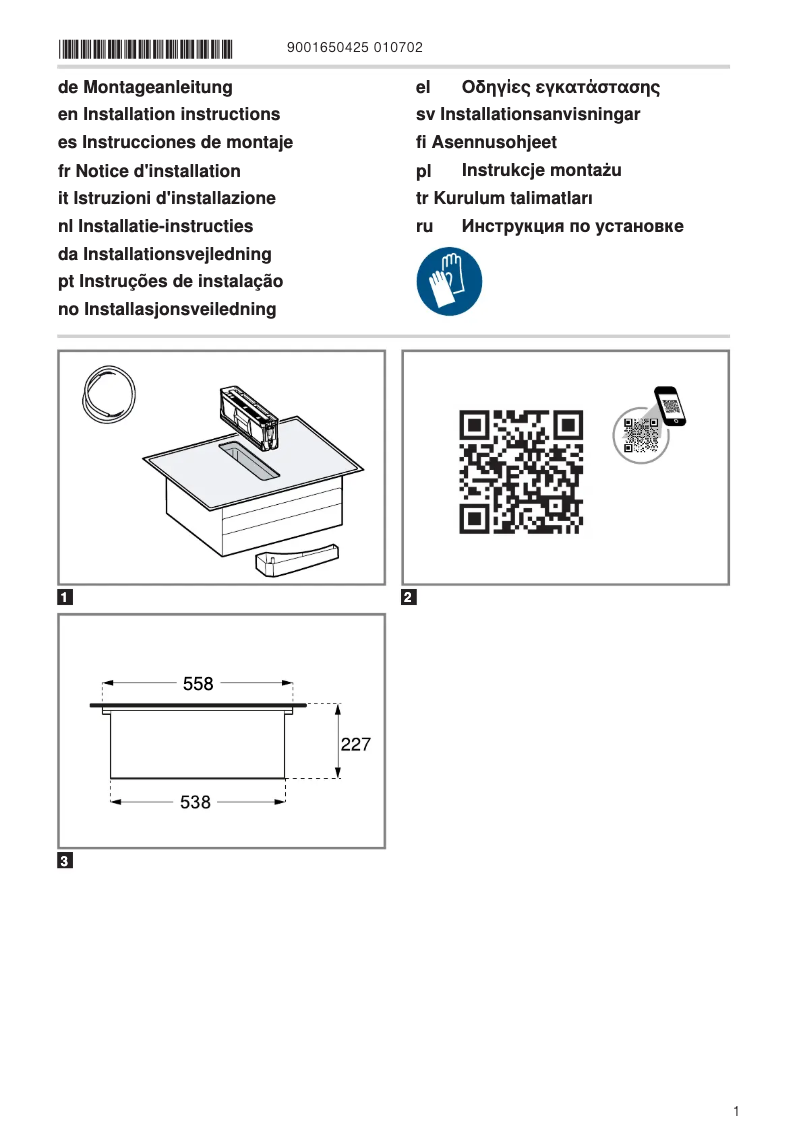 9001650425 010702

de Montageanleitung
en Installation instructions
es Instrucciones de montaje
fr Notice d'installation
it Istruzioni d'installazione
nl Installatie-instructies
da Installationsvejledning
pt Instruções de instalação
no Installasjonsveiledning

el Οδηγίες εγκατάστασης
sv Installationsanvisningar
fi Asennusohjeet
pl Instrukcje montażu
tr Kurulum talimatları
ru Инструкция по установке

1

2

558
227
538

3

1