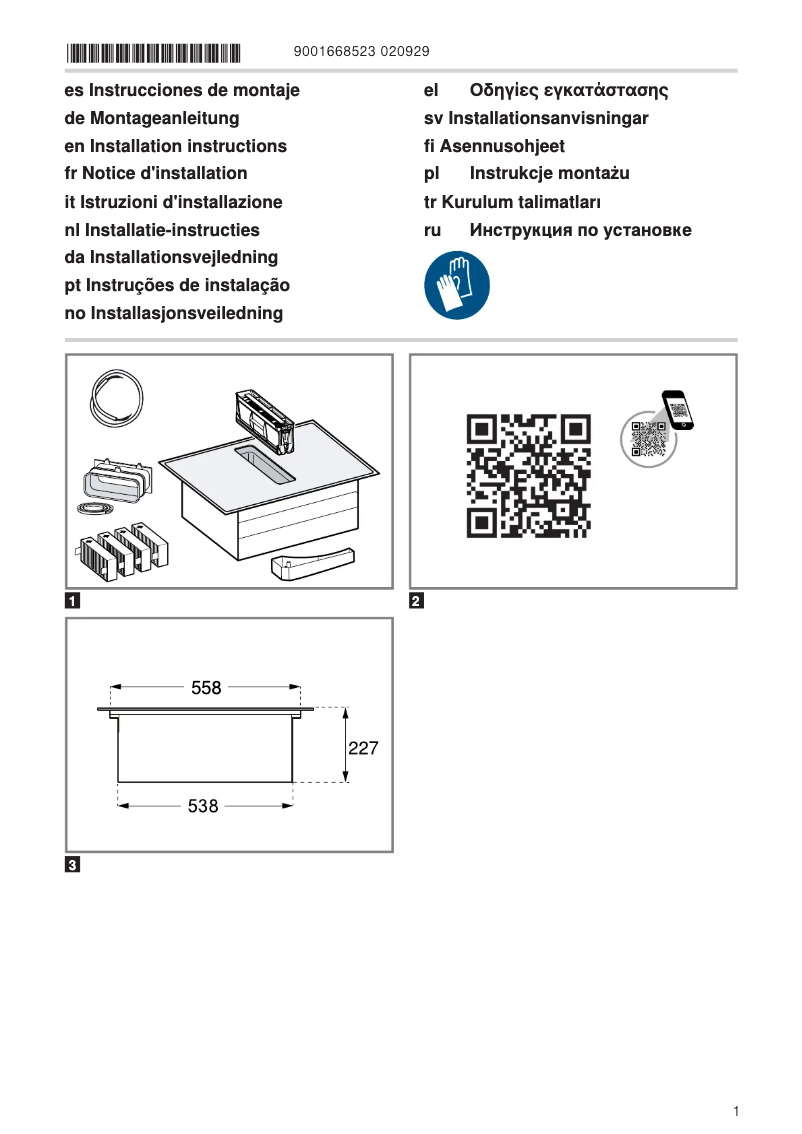 9001668523 020929

es Instrucciones de montaje
de Montageanleitung
en Installation instructions
fr Notice d'installation
it Istruzioni d'installazione
nl Installatie-instructies
da Installationsvejledning
pt Instruções de instalação
no Installasjonsveiledning

el Οδηγίες εγκατάστασης
sv Installationsanvisningar
fi Asennusohjeet
pl Instrukcje montażu
tr Kurulum talimatları
ru Инструкция по установке

1

2

558
227
538

3

1