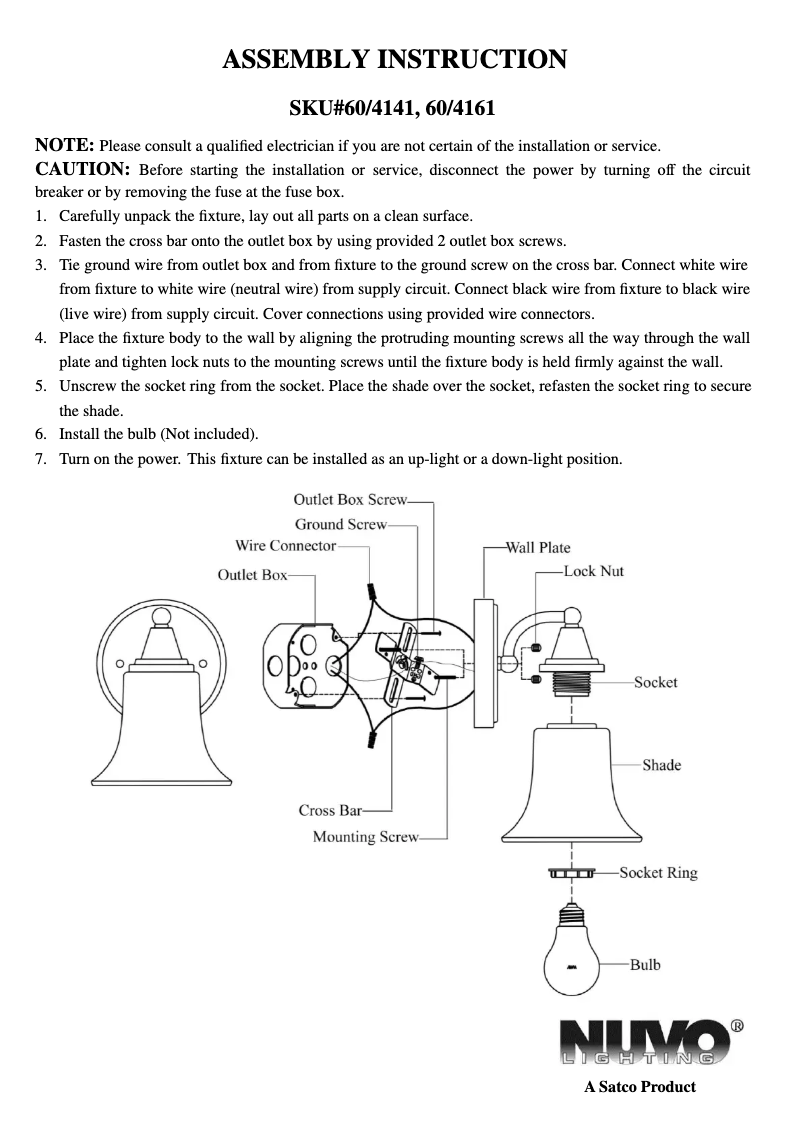 ASSEMBLY INSTRUCTION

SKU#60/4141, 60/4161

NOTE: Please consult a qualified electrician if you are not certain of the installation or service.
CAUTION: Before starting the installation or service, disconnect the power by turning off the circuit breaker or by removing the fuse at the fuse box.

1. Carefully unpack the fixture, lay out all parts on a clean surface.
2. Fasten the cross bar onto the outlet box by using provided 2 outlet box screws.
3. Tie ground wire from outlet box and from fixture to the ground screw on the cross bar. Connect white wire from fixture to white wire (neutral wire) from supply circuit. Connect black wire from fixture to black wire (live wire) from supply circuit. Cover connections using provided wire connectors.
4. Place the fixture body to the wall by aligning the protruding mounting screws all the way through the wall plate and tighten lock nuts to the mounting screws until the fixture body is held firmly against the wall.
5. Unscrew the socket ring from the socket. Place the shade over the socket, refasten the socket ring to secure the shade.
6. Install the bulb (Not included).
7. Turn on the power. This fixture can be installed as an up-light or a down-light position.

Outlet Box Screw
Ground Screw
Wire Connector
Outlet Box
Wall Plate
Lock Nut
Socket
Shade
Cross Bar
Mounting Screw
Socket Ring
Bulb

NUVO®
LIGHTING
A Satco Product