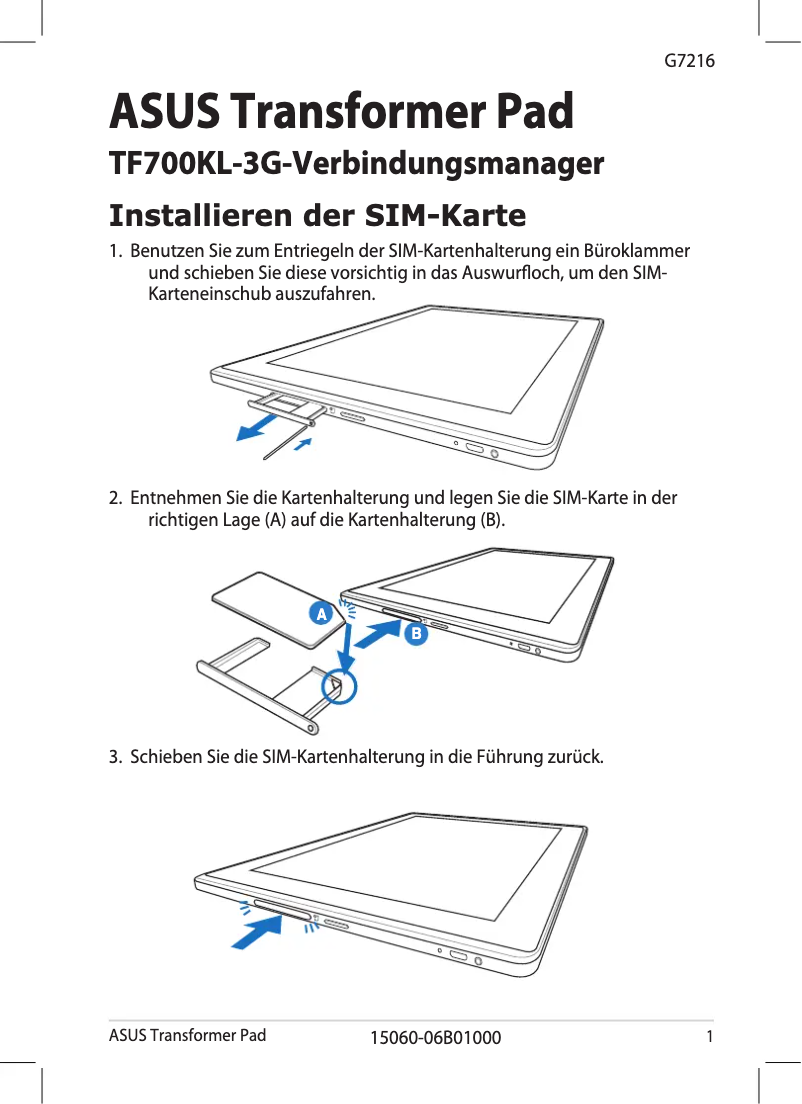 G7216

ASUS Transformer Pad

TF700KL-3G-Verbindungsmanager

Installieren der SIM-Karte

1. Benutzen Sie zum Entriegeln der SIM-Kartenhalterung ein Büroklammer und schieben Sie diese vorsichtig in das Auswurfloch, um den SIM-Karteneinschub auszufahren.

2. Entnehmen Sie die Kartenhalterung und legen Sie die SIM-Karte in der richtigen Lage (A) auf die Kartenhalterung (B).

A

B

3. Schieben Sie die SIM-Kartenhalterung in die Führung zurück.

ASUS Transformer Pad

15060-06B01000

1