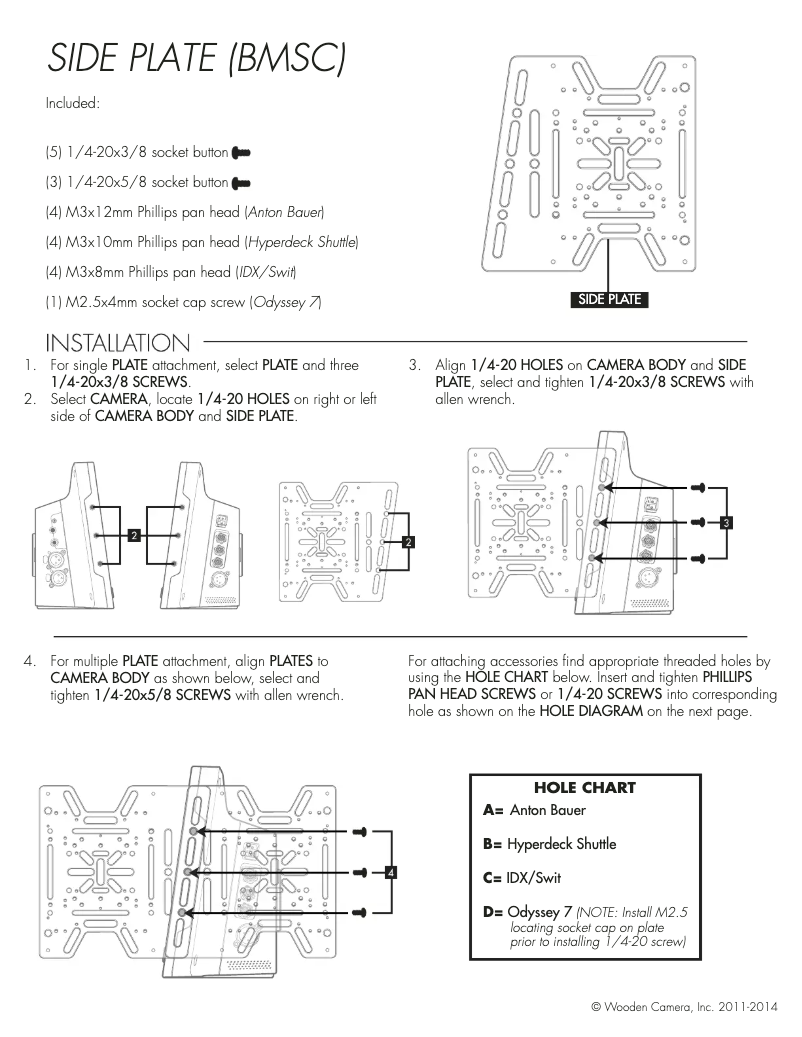 SIDE PLATE (BMSC)

Included:

(5) 1/4-20x3/8 socket button

(3) 1/4-20x5/8 socket button

(4) M3x12mm Phillips pan head (Anton Bauer)

(4) M3x10mm Phillips pan head (Hyperdeck Shuttle)

(4) M3x8mm Phillips pan head (IDX/Swit)

(1) M2.5x4mm socket cap screw (Odyssey 7)

SIDE PLATE

INSTALLATION

1. For single PLATE attachment, select PLATE and three 1/4-20x3/8 SCREWS.
2. Select CAMERA, locate 1/4-20 HOLES on right or left side of CAMERA BODY and SIDE PLATE.

3. Align 1/4-20 HOLES on CAMERA BODY and SIDE PLATE, select and tighten 1/4-20x3/8 SCREWS with allen wrench.

2

2

3

4. For multiple PLATE attachment, align PLATES to CAMERA BODY as shown below, select and tighten 1/4-20x5/8 SCREWS with allen wrench.

For attaching accessories find appropriate threaded holes by using the HOLE CHART below. Insert and tighten PHILLIPS PAN HEAD SCREWS or 1/4-20 SCREWS into corresponding hole as shown on the HOLE DIAGRAM on the next page.

4

HOLE CHART
A= Anton Bauer
B= Hyperdeck Shuttle
C= IDX/Swit
D= Odyssey 7 (NOTE: Install M2.5 locating socket cap on plate prior to installing 1/4-20 screw)

© Wooden Camera, Inc. 2011-2014