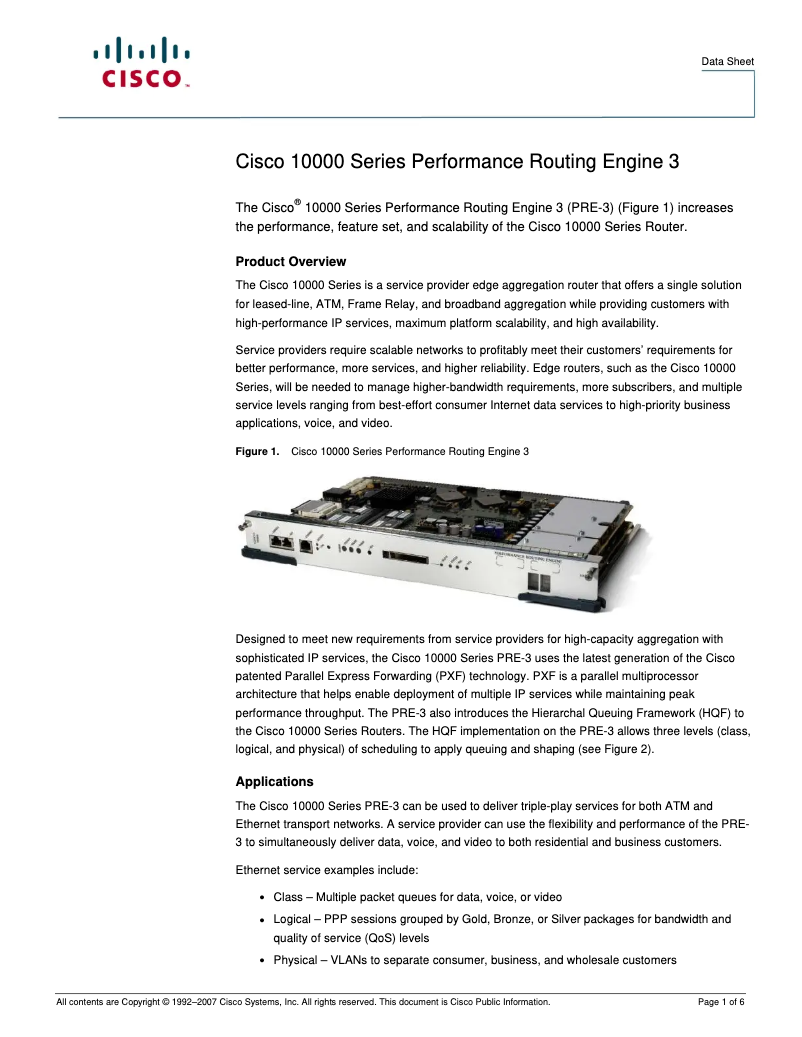 CISCO

Data Sheet

Cisco 10000 Series Performance Routing Engine 3

The Cisco® 10000 Series Performance Routing Engine 3 (PRE-3) (Figure 1) increases the performance, feature set, and scalability of the Cisco 10000 Series Router.

Product Overview

The Cisco 10000 Series is a service provider edge aggregation router that offers a single solution for leased-line, ATM, Frame Relay, and broadband aggregation while providing customers with high-performance IP services, maximum platform scalability, and high availability.

Service providers require scalable networks to profitably meet their customers' requirements for better performance, more services, and higher reliability. Edge routers, such as the Cisco 10000 Series, will be needed to manage higher-bandwidth requirements, more subscribers, and multiple service levels ranging from best-effort consumer Internet data services to high-priority business applications, voice, and video.

Figure 1. Cisco 10000 Series Performance Routing Engine 3

Designed to meet new requirements from service providers for high-capacity aggregation with sophisticated IP services, the Cisco 10000 Series PRE-3 uses the latest generation of the Cisco patented Parallel Express Forwarding (PXF) technology. PXF is a parallel multiprocessor architecture that helps enable deployment of multiple IP services while maintaining peak performance throughput. The PRE-3 also introduces the Hierarchal Queuing Framework (HQF) to the Cisco 10000 Series Routers. The HQF implementation on the PRE-3 allows three levels (class, logical, and physical) of scheduling to apply queuing and shaping (see Figure 2).

Applications

The Cisco 10000 Series PRE-3 can be used to deliver triple-play services for both ATM and Ethernet transport networks. A service provider can use the flexibility and performance of the PRE-3 to simultaneously deliver data, voice, and video to both residential and business customers.

Ethernet service examples include:

• Class – Multiple packet queues for data, voice, or video
• Logical – PPP sessions grouped by Gold, Bronze, or Silver packages for bandwidth and quality of service (QoS) levels
• Physical – VLANs to separate consumer, business, and wholesale customers

All contents are Copyright © 1992–2007 Cisco Systems, Inc. All rights reserved. This document is Cisco Public Information.

Page 1 of 6