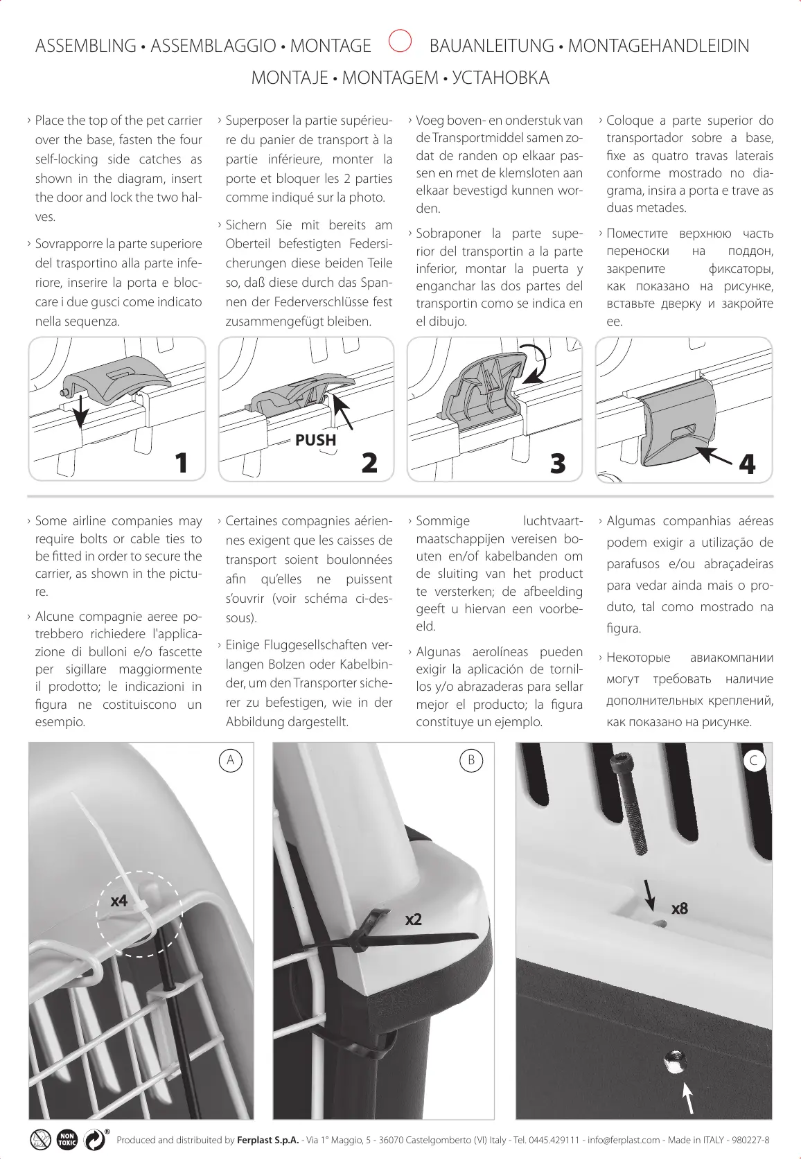 ASSEMBLING • ASSEMBLAGGIO • MONTAGE BAUANLEITUNG • MONTAGEHANDLEIDIN
MONTAJE • MONTAGEM • УСТАНОВКА

› Place the top of the pet carrier over the base, fasten the four self-locking side catches as shown in the diagram, insert the door and lock the two halves.

› Sovrapporre la parte superiore del trasportino alla parte inferiore, inserire la porta e bloccare i due gusci come indicato nella sequenza.

› Superposer la partie supérieure du panier de transport à la partie inférieure, monter la porte et bloquer les 2 parties comme indiqué sur la photo.

› Sichern Sie mit bereits am Oberteil befestigten Federsicherungen diese beiden Teile so, daß diese durch das Spannen der Federverschlüsse fest zusammengefügt bleiben.

› Voeg boven- en onderstuk van de Transportmiddel samen zodat de randen op elkaar passen en met de klemsloten aan elkaar bevestigd kunnen worden.

› Sobraponer la parte superior del transportin a la parte inferior, montar la puerta y enganchar las dos partes del transportin como se indica en el dibujo.

› Coloque a parte superior do transportador sobre a base, fixe as quatro travas laterais conforme mostrado no diagrama, insira a porta e trave as duas metades.

› Поместите верхнюю часть переноски на поддон, закрепите фиксаторы, как показано на рисунке, вставьте дверку и закройте ее.

1
PUSH
2
3
4

› Some airline companies may require bolts or cable ties to be fitted in order to secure the carrier, as shown in the picture.

› Alcune compagnie aeree potrebbero richiedere l'applicazione di bulloni e/o fascette per sigillare maggiormente il prodotto; le indicazioni in figura ne costituiscono un esempio.

› Certaines compagnies aériennes exigent que les caisses de transport soient boulonnées afin qu'elles ne puissent s'ouvrir (voir schéma ci-dessous).

› Einige Fluggesellschaften verlangen Bolzen oder Kabelbinder, um den Transporter sicherer zu befestigen, wie in der Abbildung dargestellt.

› Sommige luchtvaartmaatschappijen vereisen bouten en/of kabelbanden om de sluiting van het product te versterken; de afbeelding geeft u hiervan een voorbeeld.

› Algunas aerolíneas pueden exigir la aplicación de tornillos y/o abrazaderas para sellar mejor el producto; la figura constituye un ejemplo.

› Algumas companhias aéreas podem exigir a utilização de parafusos e/ou abraçadeiras para vedar ainda mais o produto, tal como mostrado na figura.

› Некоторые авиакомпании могут требовать наличие дополнительных креплений, как показано на рисунке.

A
x4
B
x2
C
x8

NON TOXIC
Produced and distribuited by Ferplast S.p.A. - Via 1° Maggio, 5 - 36070 Castelgomberto (VI) Italy - Tel. 0445.429111 - info@ferplast.com - Made in ITALY - 980227-8