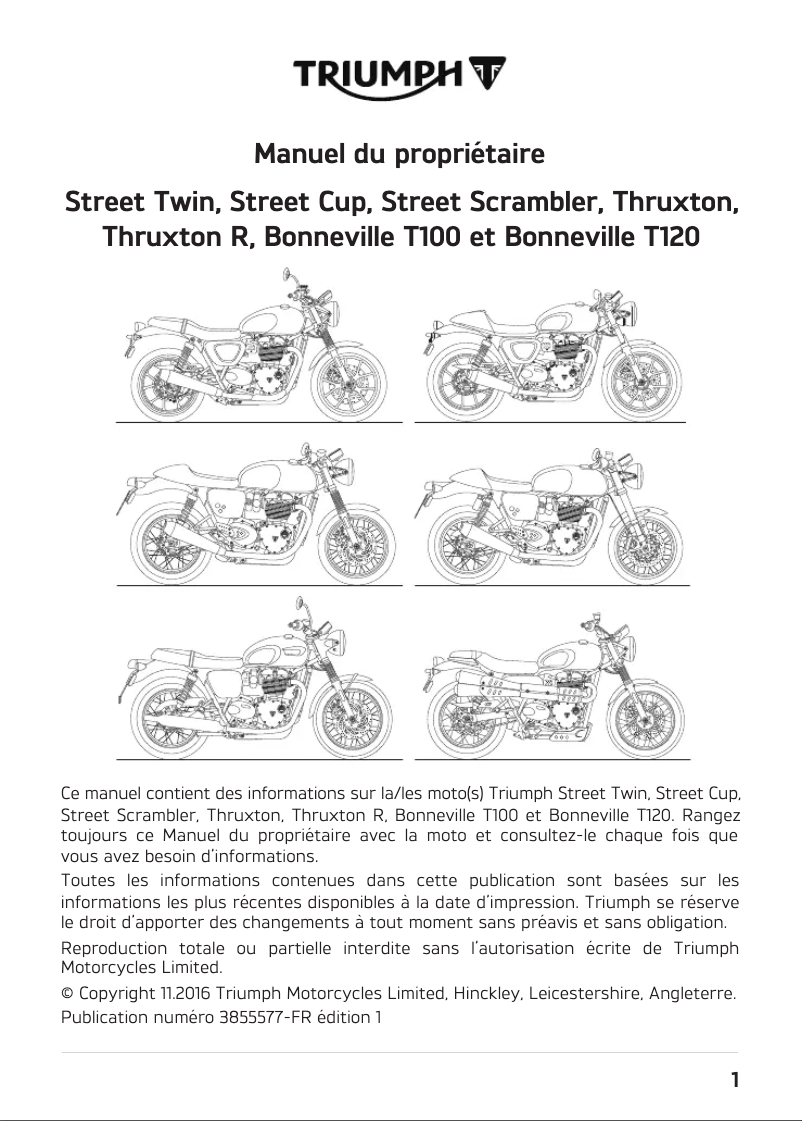 TRIUMPH

Manuel du propriétaire

Street Twin, Street Cup, Street Scrambler, Thruxton, Thruxton R, Bonneville T100 et Bonneville T120

Ce manuel contient des informations sur la/les moto(s) Triumph Street Twin, Street Cup, Street Scrambler, Thruxton, Thruxton R, Bonneville T100 et Bonneville T120. Rangez toujours ce Manuel du propriétaire avec la moto et consultez-le chaque fois que vous avez besoin d'informations.

Toutes les informations contenues dans cette publication sont basées sur les informations les plus récentes disponibles à la date d'impression. Triumph se réserve le droit d'apporter des changements à tout moment sans préavis et sans obligation.

Reproduction totale ou partielle interdite sans l'autorisation écrite de Triumph Motorcycles Limited.

© Copyright 11.2016 Triumph Motorcycles Limited, Hinckley, Leicestershire, Angleterre.

Publication numéro 3855577-FR édition 1

1