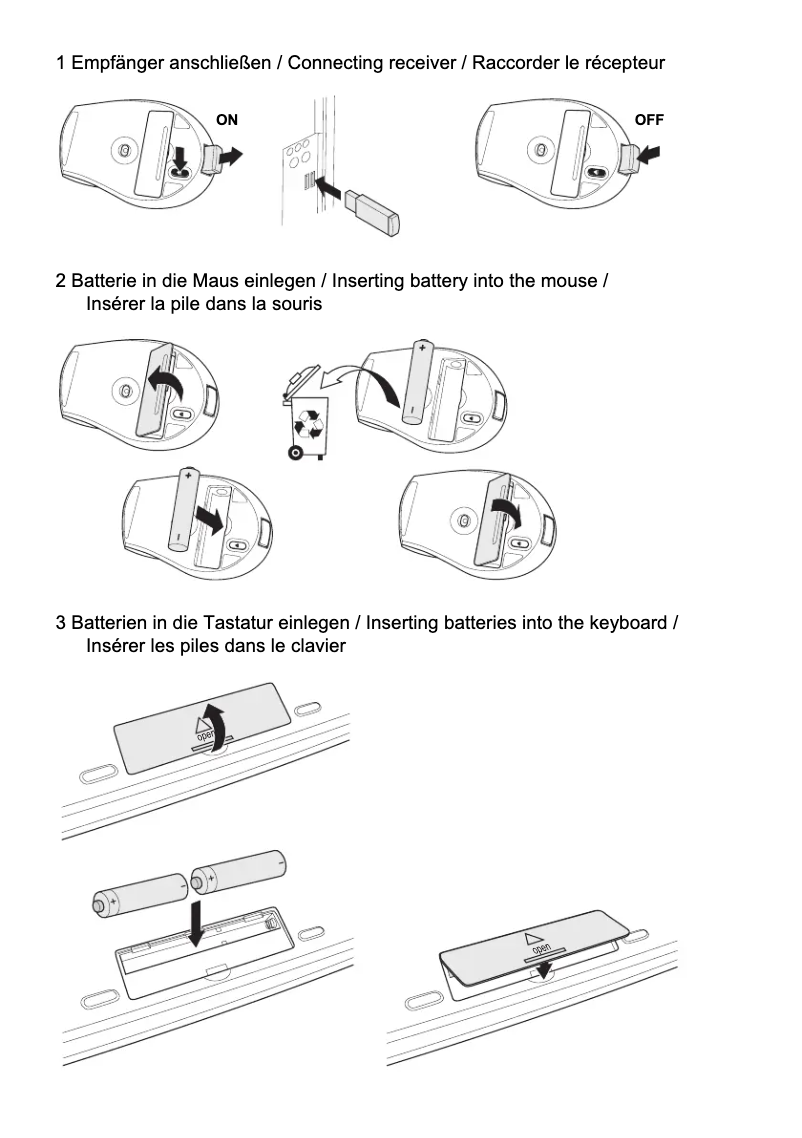 1 Empfänger anschließen / Connecting receiver / Raccorder le récepteur

ON

OFF

2 Batterie in die Maus einlegen / Inserting battery into the mouse / Insérer la pile dans la souris

+

+

3 Batterien in die Tastatur einlegen / Inserting batteries into the keyboard / Insérer les piles dans le clavier

open

+

-

+

-

open