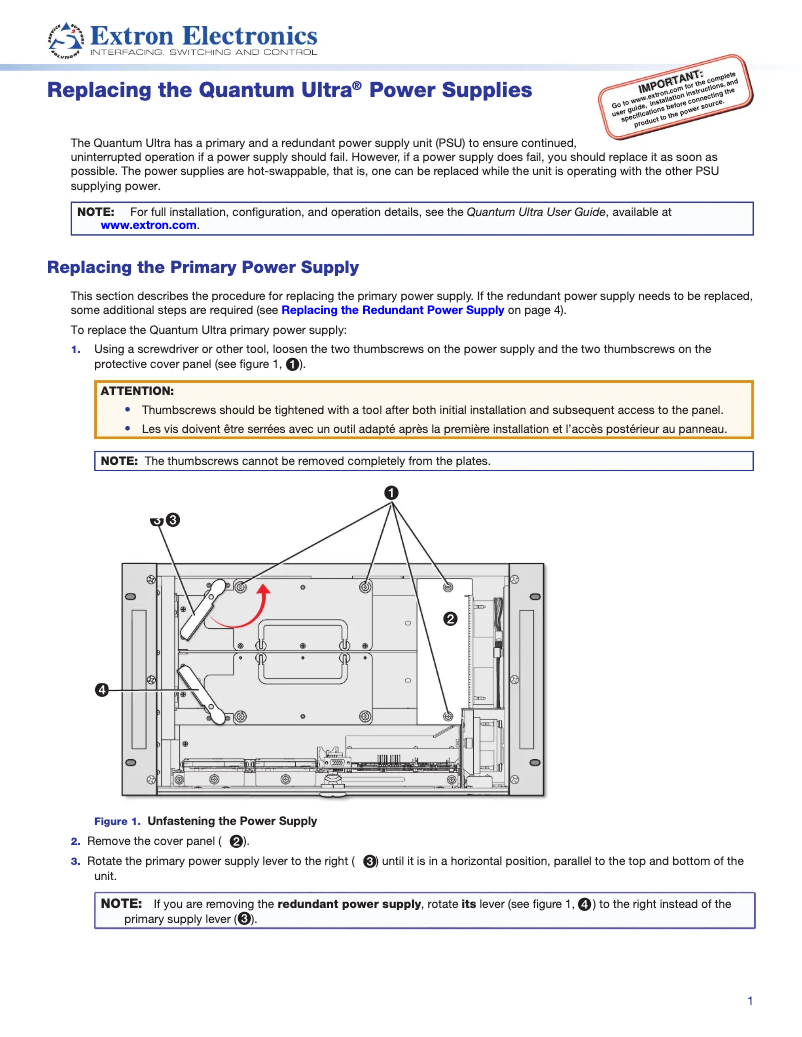 Extron Electronics
INTERFACING, SWITCHING AND CONTROL

Replacing the Quantum Ultra® Power Supplies

IMPORTANT:
Go to www.extron.com for the complete user guide, installation instructions, and specifications before connecting the product to the power source.

The Quantum Ultra has a primary and a redundant power supply unit (PSU) to ensure continued, uninterrupted operation if a power supply should fail. However, if a power supply does fail, you should replace it as soon as possible. The power supplies are hot-swappable, that is, one can be replaced while the unit is operating with the other PSU supplying power.

NOTE: For full installation, configuration, and operation details, see the Quantum Ultra User Guide, available at www.extron.com.

Replacing the Primary Power Supply

This section describes the procedure for replacing the primary power supply. If the redundant power supply needs to be replaced, some additional steps are required (see Replacing the Redundant Power Supply on page 4).

To replace the Quantum Ultra primary power supply:

1. Using a screwdriver or other tool, loosen the two thumbscrews on the power supply and the two thumbscrews on the protective cover panel (see figure 1, ❶).

ATTENTION:
• Thumbscrews should be tightened with a tool after both initial installation and subsequent access to the panel.
• Les vis doivent être serrées avec un outil adapté après la première installation et l'accès postérieur au panneau.

NOTE: The thumbscrews cannot be removed completely from the plates.

❶
❸
❷
❹

Figure 1. Unfastening the Power Supply

2. Remove the cover panel ( ❷).

3. Rotate the primary power supply lever to the right ( ❸) until it is in a horizontal position, parallel to the top and bottom of the unit.

NOTE: If you are removing the redundant power supply, rotate its lever (see figure 1, ❹) to the right instead of the primary supply lever (❸).

1