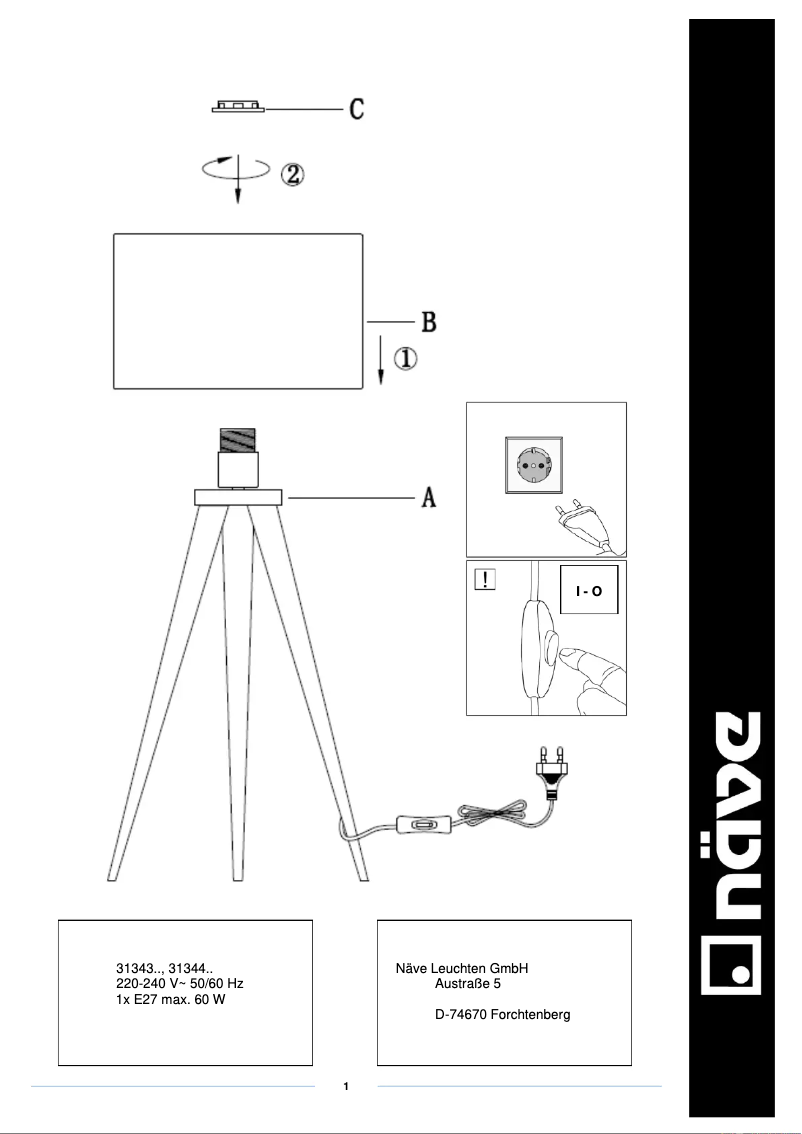 C

②

B

①

A

!

I - O

näve

31343.., 31344..
220-240 V~ 50/60 Hz
1x E27 max. 60 W

Näve Leuchten GmbH
Austraße 5

D-74670 Forchtenberg

1