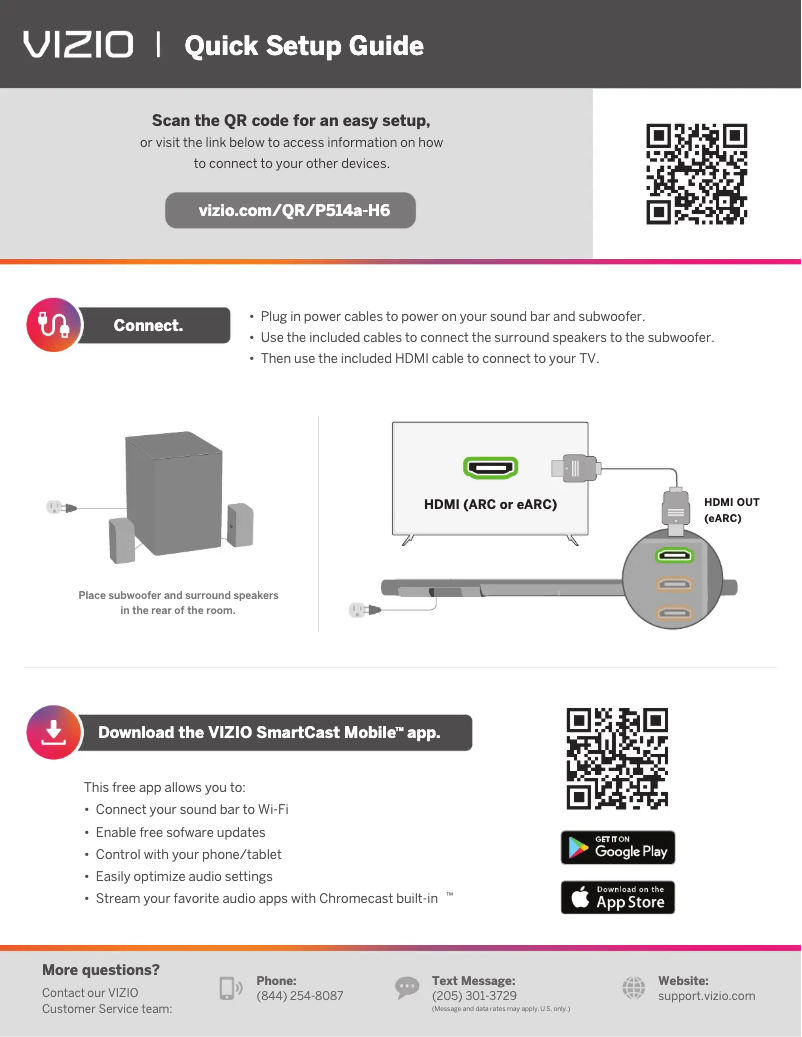 VIZIO | Quick Setup Guide

Scan the QR code for an easy setup,
or visit the link below to access information on how to connect to your other devices.

vizio.com/QR/P514a-H6

Connect.

• Plug in power cables to power on your sound bar and subwoofer.
• Use the included cables to connect the surround speakers to the subwoofer.
• Then use the included HDMI cable to connect to your TV.

Place subwoofer and surround speakers in the rear of the room.

HDMI (ARC or eARC)

HDMI OUT (eARC)

Download the VIZIO SmartCast Mobile™ app.

This free app allows you to:
• Connect your sound bar to Wi-Fi
• Enable free sofware updates
• Control with your phone/tablet
• Easily optimize audio settings
• Stream your favorite audio apps with Chromecast built-in ™

GET IT ON Google Play

Download on the App Store

More questions?
Contact our VIZIO Customer Service team:

Phone:
(844) 254-8087

Text Message:
(205) 301-3729
(Message and data rates may apply. U.S. only.)

Website:
support.vizio.com