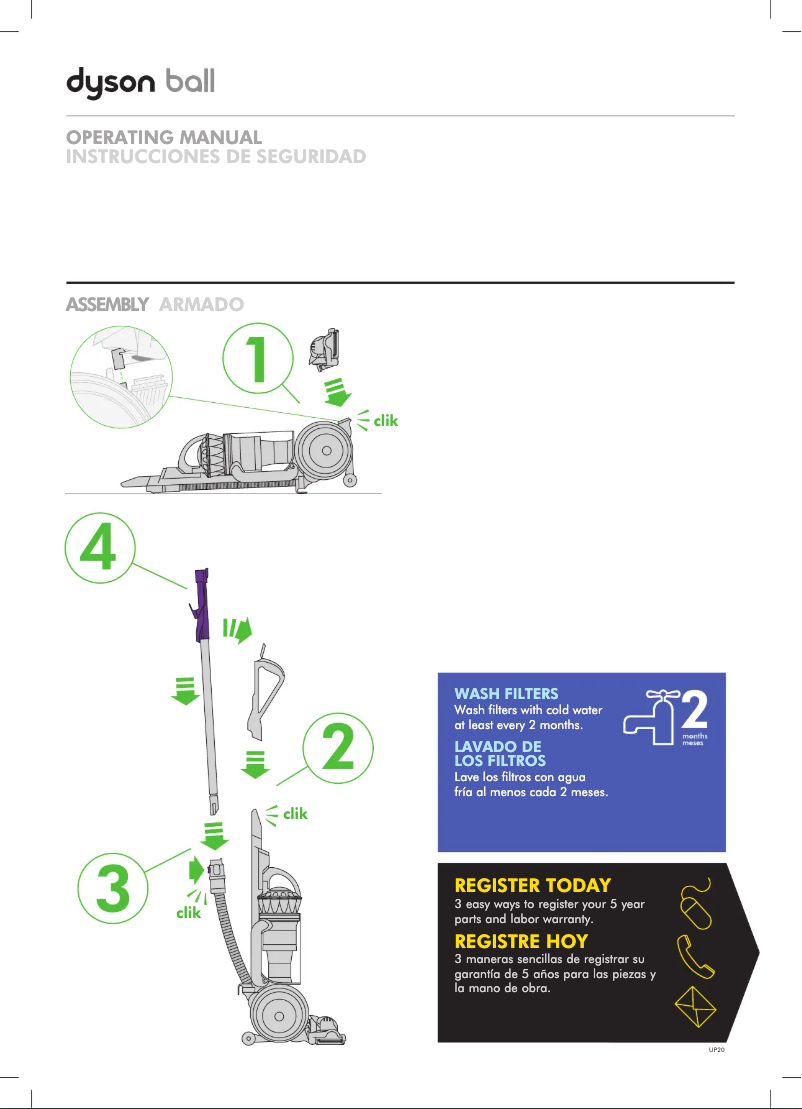 dyson ball

OPERATING MANUAL
INSTRUCCIONES DE SEGURIDAD

ASSEMBLY ARMADO

1

clik

4

2

clik

3

clik

WASH FILTERS
Wash filters with cold water at least every 2 months.

LAVADO DE LOS FILTROS
Lave los filtros con agua fría al menos cada 2 meses.

2
months
meses

REGISTER TODAY
3 easy ways to register your 5 year parts and labor warranty.

REGISTRE HOY
3 maneras sencillas de registrar su garantía de 5 años para las piezas y la mano de obra.

UP20