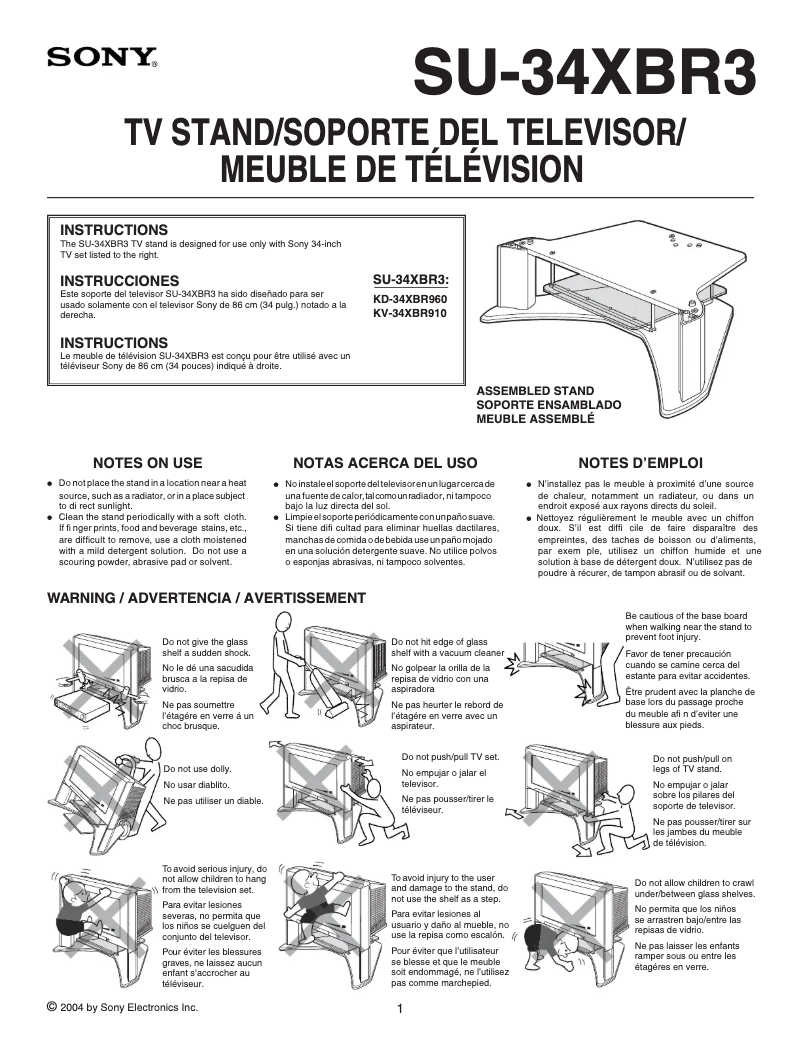 SONY®

SU-34XBR3

TV STAND/SOPORTE DEL TELEVISOR/ MEUBLE DE TÉLÉVISION

INSTRUCTIONS
The SU-34XBR3 TV stand is designed for use only with Sony 34-inch TV set listed to the right.

INSTRUCCIONES
Este soporte del televisor SU-34XBR3 ha sido diseñado para ser usado solamente con el televisor Sony de 86 cm (34 pulg.) notado a la derecha.

INSTRUCTIONS
Le meuble de télévision SU-34XBR3 est conçu pour être utilisé avec un téléviseur Sony de 86 cm (34 pouces) indiqué à droite.

SU-34XBR3:
KD-34XBR960
KV-34XBR910

ASSEMBLED STAND
SOPORTE ENSAMBLADO
MEUBLE ASSEMBLÉ

NOTES ON USE
● Do not place the stand in a location near a heat source, such as a radiator, or in a place subject to di rect sunlight.
● Clean the stand periodically with a soft cloth. If fi nger prints, food and beverage stains, etc., are difficult to remove, use a cloth moistened with a mild detergent solution. Do not use a scouring powder, abrasive pad or solvent.

NOTAS ACERCA DEL USO
● No instale el soporte del televisor en un lugar cerca de una fuente de calor, tal como un radiador, ni tampoco bajo la luz directa del sol.
● Limpie el soporte periódicamente con un paño suave. Si tiene difi cultad para eliminar huellas dactilares, manchas de comida o de bebida use un paño mojado en una solución detergente suave. No utilice polvos o esponjas abrasivas, ni tampoco solventes.

NOTES D'EMPLOI
● N'installez pas le meuble à proximité d'une source de chaleur, notamment un radiateur, ou dans un endroit exposé aux rayons directs du soleil.
● Nettoyez régulièrement le meuble avec un chiffon doux. S'il est diffi cile de faire disparaître des empreintes, des taches de boisson ou d'aliments, par exem ple, utilisez un chiffon humide et une solution à base de détergent doux. N'utilisez pas de poudre à récurer, de tampon abrasif ou de solvant.

WARNING / ADVERTENCIA / AVERTISSEMENT

Do not give the glass shelf a sudden shock.
No le dé una sacudida brusca a la repisa de vidrio.
Ne pas soumettre l'étagère en verre à un choc brusque.

Do not hit edge of glass shelf with a vacuum cleaner
No golpear la orilla de la repisa de vidrio con una aspiradora
Ne pas heurter le rebord de l'étagère en verre avec un aspirateur.

Be cautious of the base board when walking near the stand to prevent foot injury.
Favor de tener precaución cuando se camine cerca del estante para evitar accidentes.
Être prudent avec la planche de base lors du passage proche du meuble afi n d'eviter une blessure aux pieds.

Do not use dolly.
No usar diablito.
Ne pas utiliser un diable.

Do not push/pull TV set.
No empujar o jalar el televisor.
Ne pas pousser/tirer le téléviseur.

Do not push/pull on legs of TV stand.
No empujar o jalar sobre los pilares del soporte de televisor.
Ne pas pousser/tirer sur les jambes du meuble de télévision.

To avoid serious injury, do not allow children to hang from the television set.
Para evitar lesiones severas, no permita que los niños se cuelguen del conjunto del televisor.
Pour éviter les blessures graves, ne laissez aucun enfant s'accrocher au téléviseur.

To avoid injury to the user and damage to the stand, do not use the shelf as a step.
Para evitar lesiones al usuario y daño al mueble, no use la repisa como escalón.
Pour éviter que l'utilisateur se blesse et que le meuble soit endommagé, ne l'utilisez pas comme marchepied.

Do not allow children to crawl under/between glass shelves.
No permita que los niños se arrastren bajo/entre las repisas de vidrio.
Ne pas laisser les enfants ramper sous ou entre les étagères en verre.

© 2004 by Sony Electronics Inc.

1