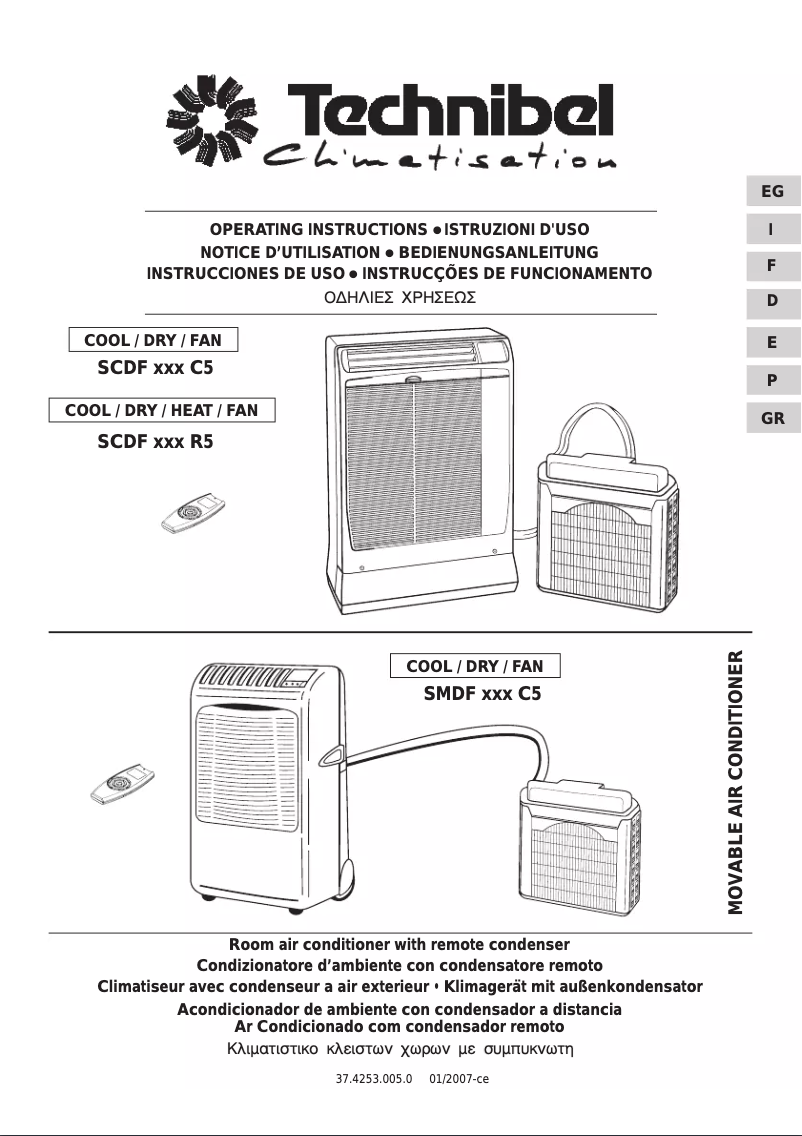 Technibel
Climatisation

EG
I
F
D
E
P
GR

OPERATING INSTRUCTIONS • ISTRUZIONI D'USO
NOTICE D'UTILISATION • BEDIENUNGSANLEITUNG
INSTRUCCIONES DE USO • INSTRUCÇÕES DE FUNCIONAMENTO
ΟΔΗΛΙΕΣ ΧΡΗΣΕΩΣ

COOL / DRY / FAN
SCDF xxx C5

COOL / DRY / HEAT / FAN
SCDF xxx R5

COOL / DRY / FAN
SMDF xxx C5

MOVABLE AIR CONDITIONER

Room air conditioner with remote condenser
Condizionatore d'ambiente con condensatore remoto
Climatiseur avec condenseur a air exterieur • Klimagerät mit außenkondensator
Acondicionador de ambiente con condensador a distancia
Ar Condicionado com condensador remoto
Κλιματιστικο κλειστων χωρων με συμπυκνωτη

37.4253.005.0 01/2007-ce