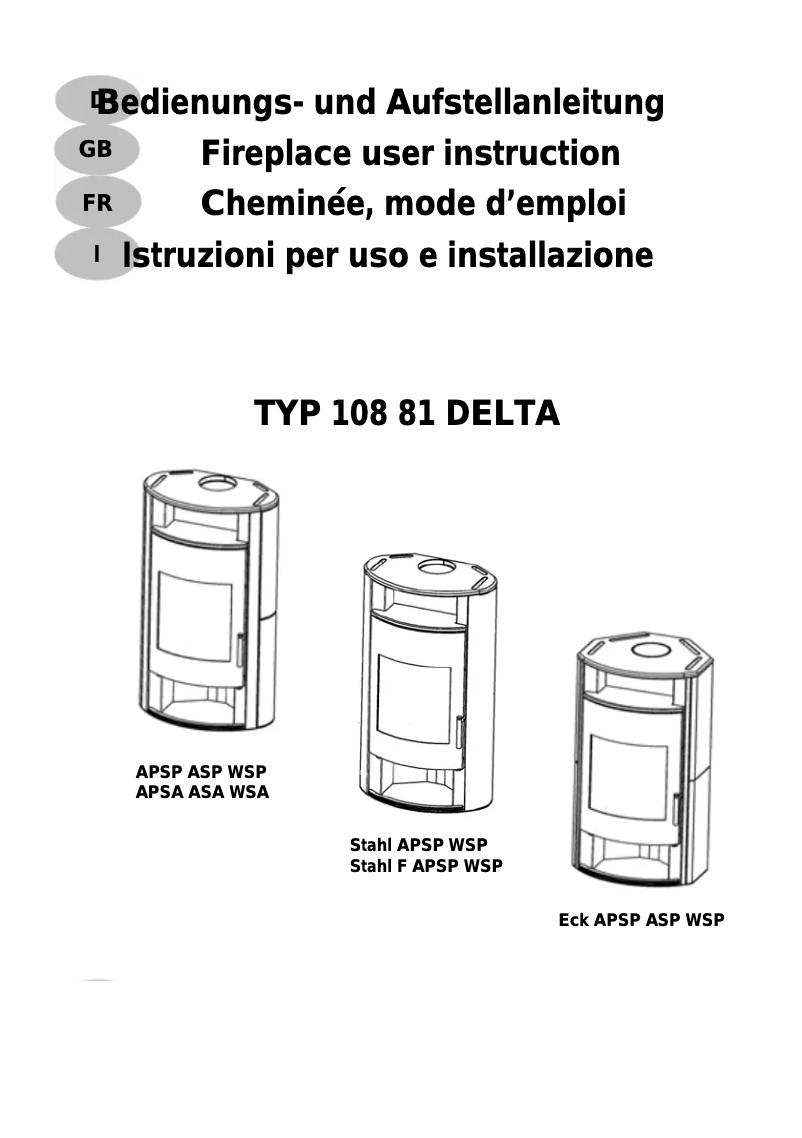 D Bedienungs- und Aufstellanleitung
GB Fireplace user instruction
FR Cheminée, mode d'emploi
I Istruzioni per uso e installazione

TYP 108 81 DELTA

APSP ASP WSP
APSA ASA WSA

Stahl APSP WSP
Stahl F APSP WSP

Eck APSP ASP WSP