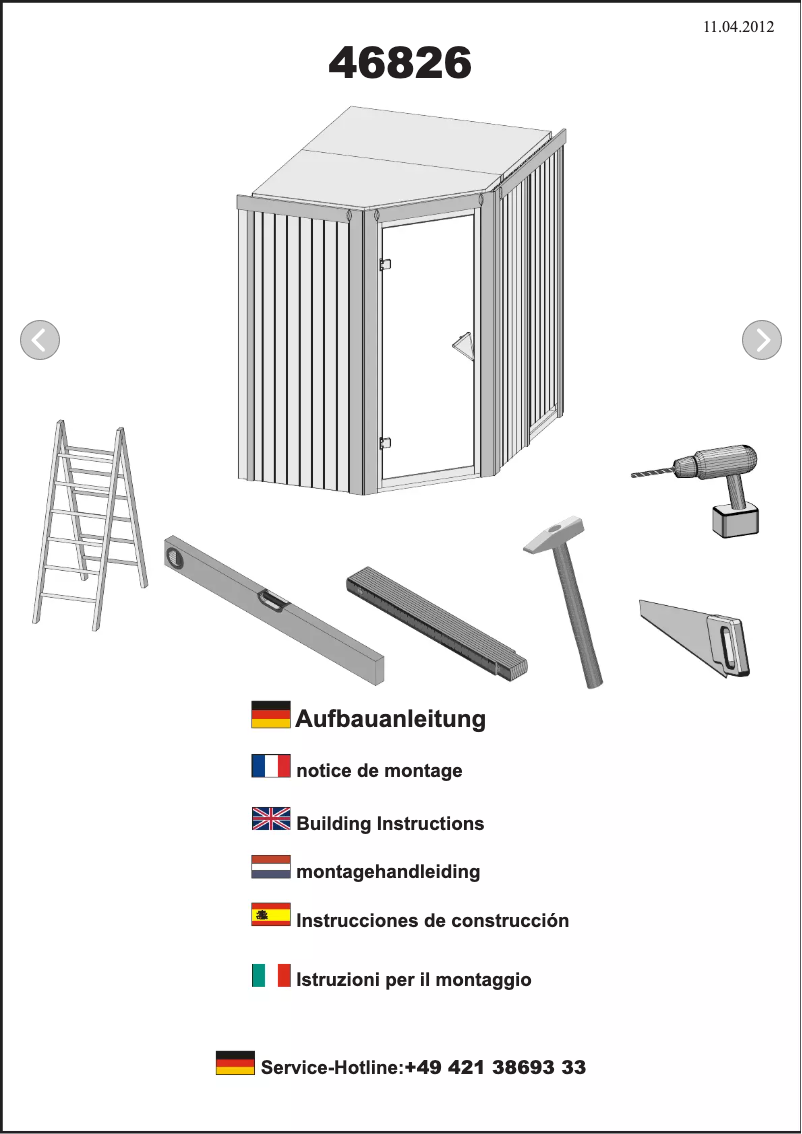 11.04.2012

46826

Aufbauanleitung

notice de montage

Building Instructions

montagehandleiding

Instrucciones de construcción

Istruzioni per il montaggio

Service-Hotline:+49 421 38693 33