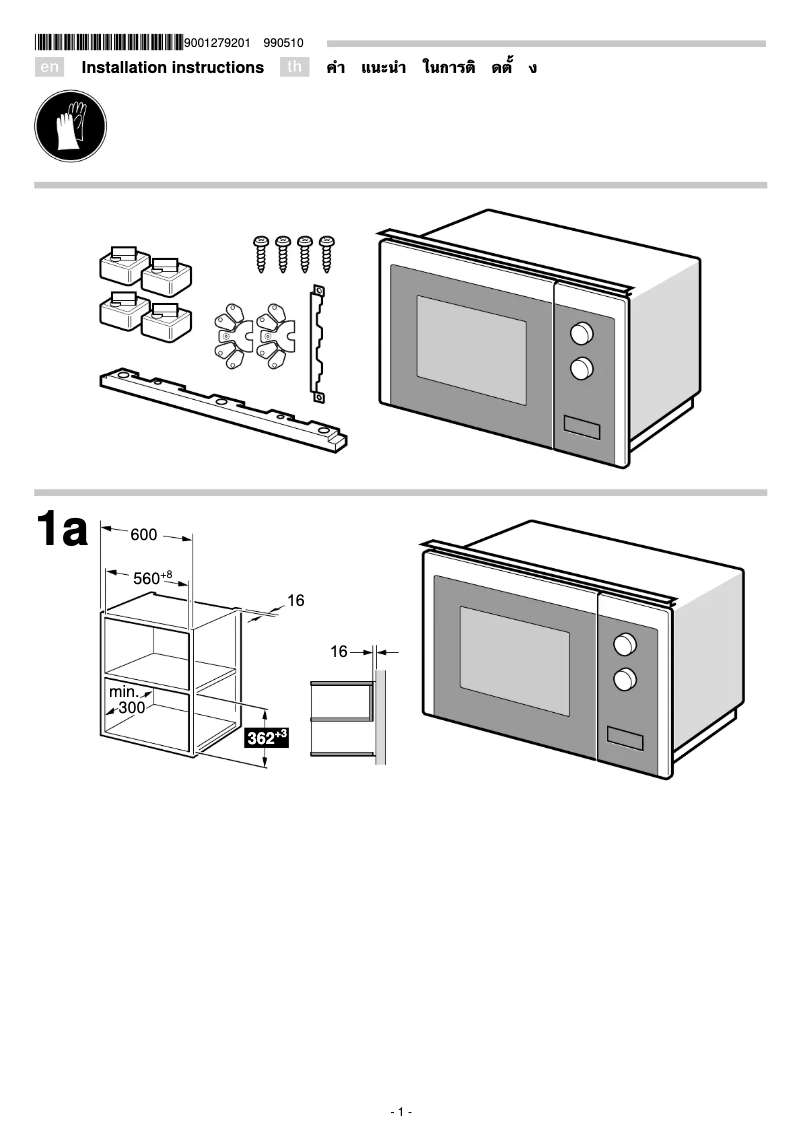 9001279201 990510

en Installation instructions th คำ แนะนำ ในการติ ดตั้ ง

1a

600

$560^{+8}$

16

16

min. 300

$362^{+3}$

- 1 -