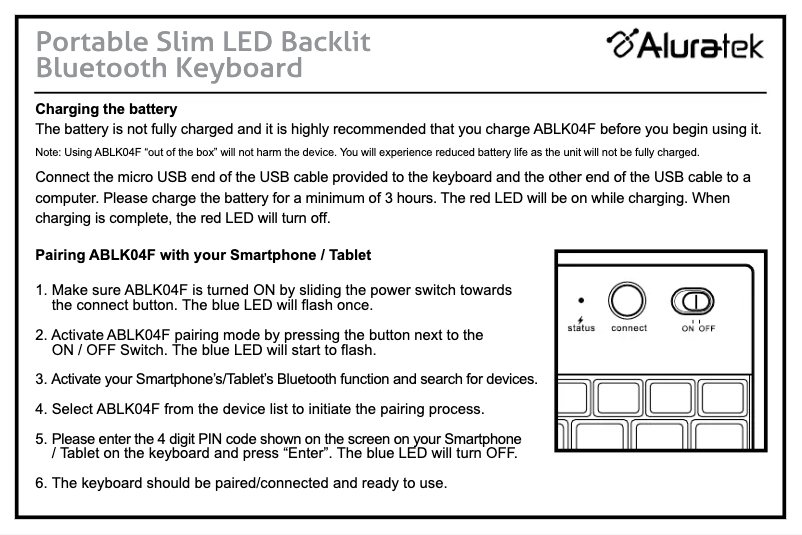 Portable Slim LED Backlit Bluetooth Keyboard

Aluratek

Charging the battery
The battery is not fully charged and it is highly recommended that you charge ABLK04F before you begin using it.

Note: Using ABLK04F "out of the box" will not harm the device. You will experience reduced battery life as the unit will not be fully charged.

Connect the micro USB end of the USB cable provided to the keyboard and the other end of the USB cable to a computer. Please charge the battery for a minimum of 3 hours. The red LED will be on while charging. When charging is complete, the red LED will turn off.

Pairing ABLK04F with your Smartphone / Tablet

1. Make sure ABLK04F is turned ON by sliding the power switch towards the connect button. The blue LED will flash once.

2. Activate ABLK04F pairing mode by pressing the button next to the ON / OFF Switch. The blue LED will start to flash.

3. Activate your Smartphone's/Tablet's Bluetooth function and search for devices.

4. Select ABLK04F from the device list to initiate the pairing process.

5. Please enter the 4 digit PIN code shown on the screen on your Smartphone / Tablet on the keyboard and press "Enter". The blue LED will turn OFF.

6. The keyboard should be paired/connected and ready to use.

status connect ON OFF