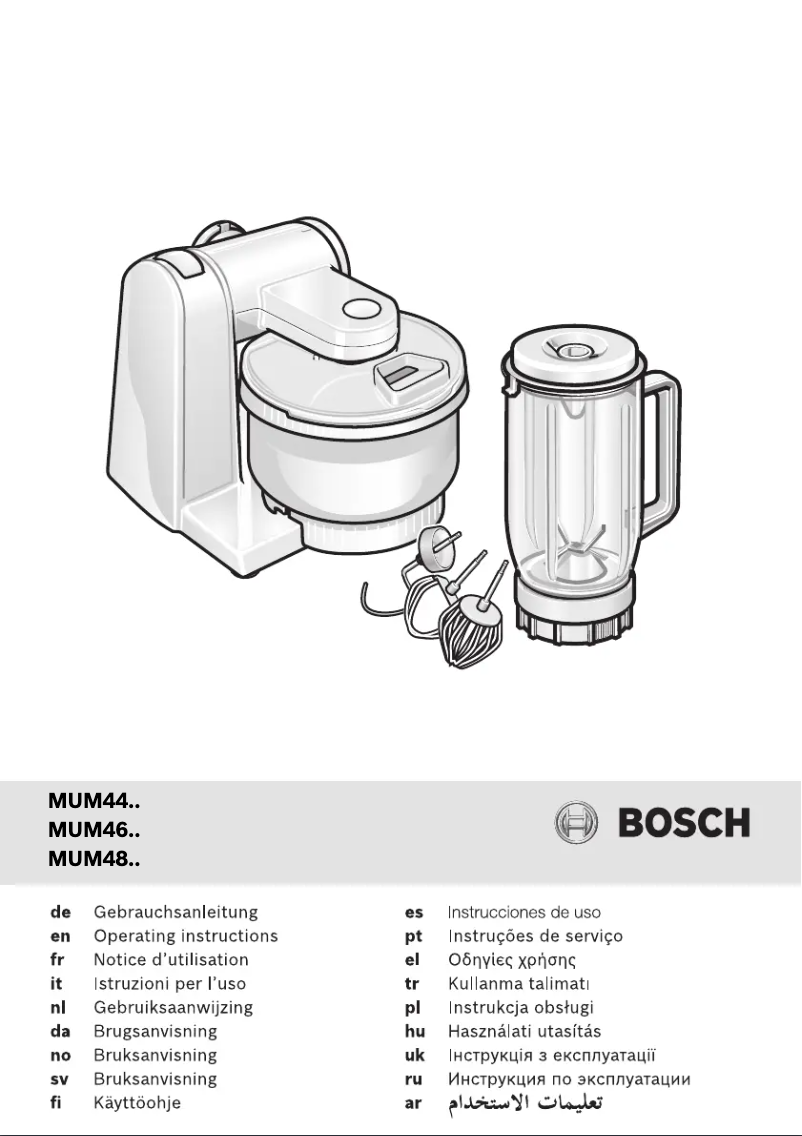 MUM44..
MUM46..
MUM48..

BOSCH

de Gebrauchsanleitung
en Operating instructions
fr Notice d'utilisation
it Istruzioni per l'uso
nl Gebruiksaanwijzing
da Brugsanvisning
no Bruksanvisning
sv Bruksanvisning
fi Käyttöohje

es Instrucciones de uso
pt Instruções de serviço
el Οδηγίες χρήσης
tr Kullanma talimatı
pl Instrukcja obsługi
hu Használati utasítás
uk Інструкція з експлуатації
ru Инструкция по эксплуатации
ar تعليمات الاستخدام