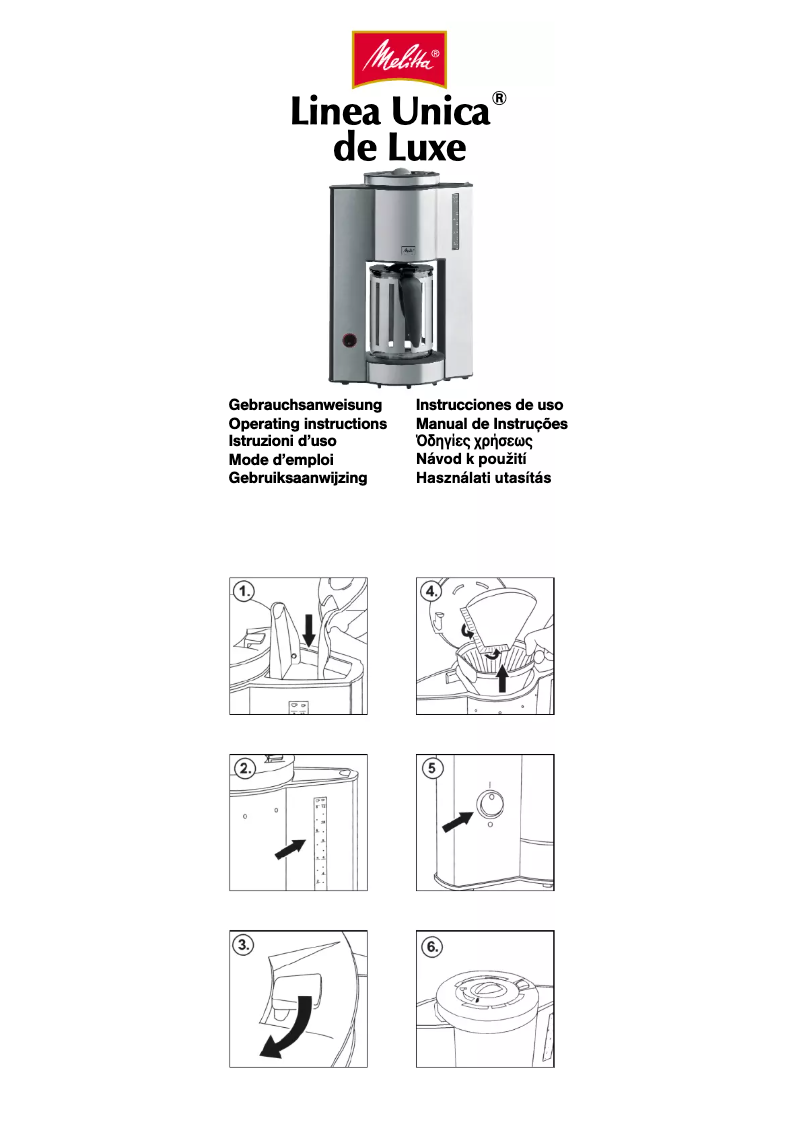 Melitta®

Linea Unica®
de Luxe

Gebrauchsanweisung
Operating instructions
Istruzioni d'uso
Mode d'emploi
Gebruiksaanwijzing

Instrucciones de uso
Manual de Instruções
Όδηγίες χρήσεως
Návod k použití
Használati utasítás

1.

2.

3.

4.

5

6.