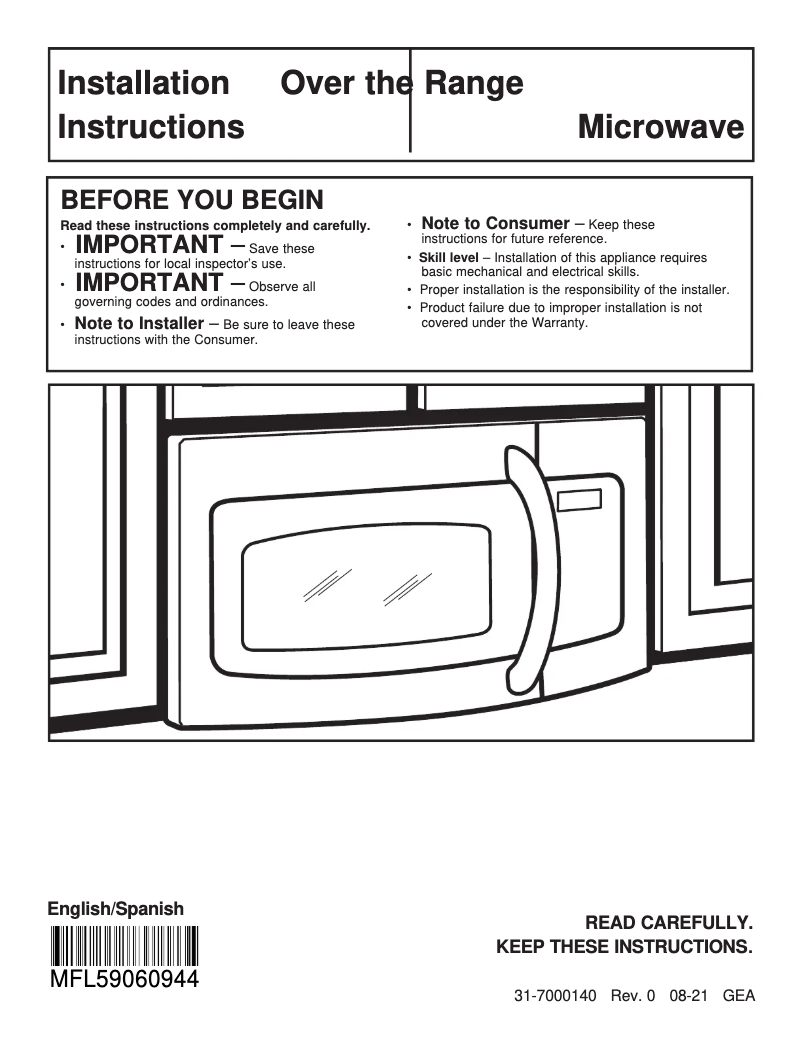 Installation Instructions

Over the Range Microwave

BEFORE YOU BEGIN

Read these instructions completely and carefully.

• IMPORTANT – Save these instructions for local inspector's use.

• IMPORTANT – Observe all governing codes and ordinances.

• Note to Installer – Be sure to leave these instructions with the Consumer.

• Note to Consumer – Keep these instructions for future reference.

• Skill level – Installation of this appliance requires basic mechanical and electrical skills.

• Proper installation is the responsibility of the installer.

• Product failure due to improper installation is not covered under the Warranty.

English/Spanish

MFL59060944

READ CAREFULLY.
KEEP THESE INSTRUCTIONS.

31-7000140 Rev. 0 08-21 GEA